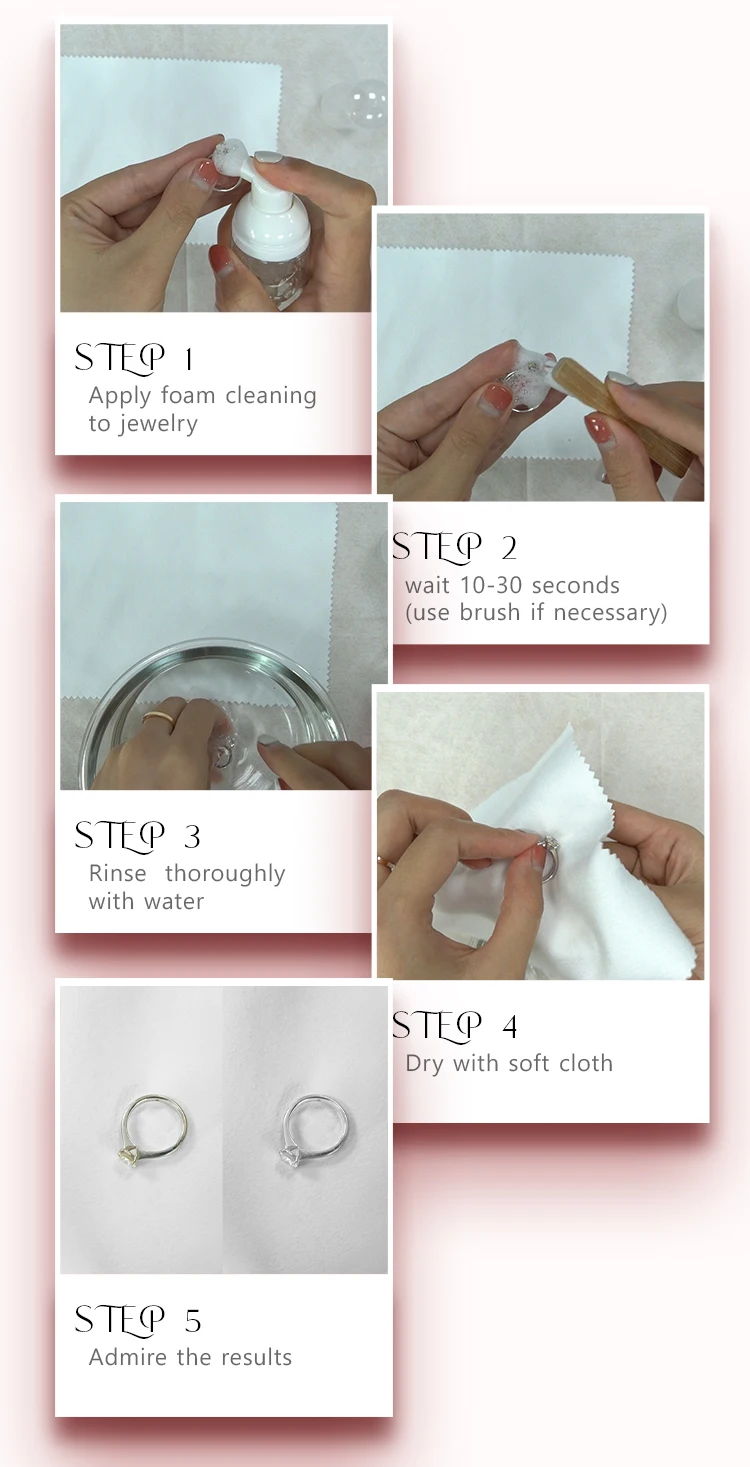 STEP 1
Apply foam cleaning to jewelry

STEP 2
wait 10-30 seconds (use brush if necessary)

STEP 3
Rinse thoroughly with water

STEP 4
Dry with soft cloth

STEP 5
Admire the results