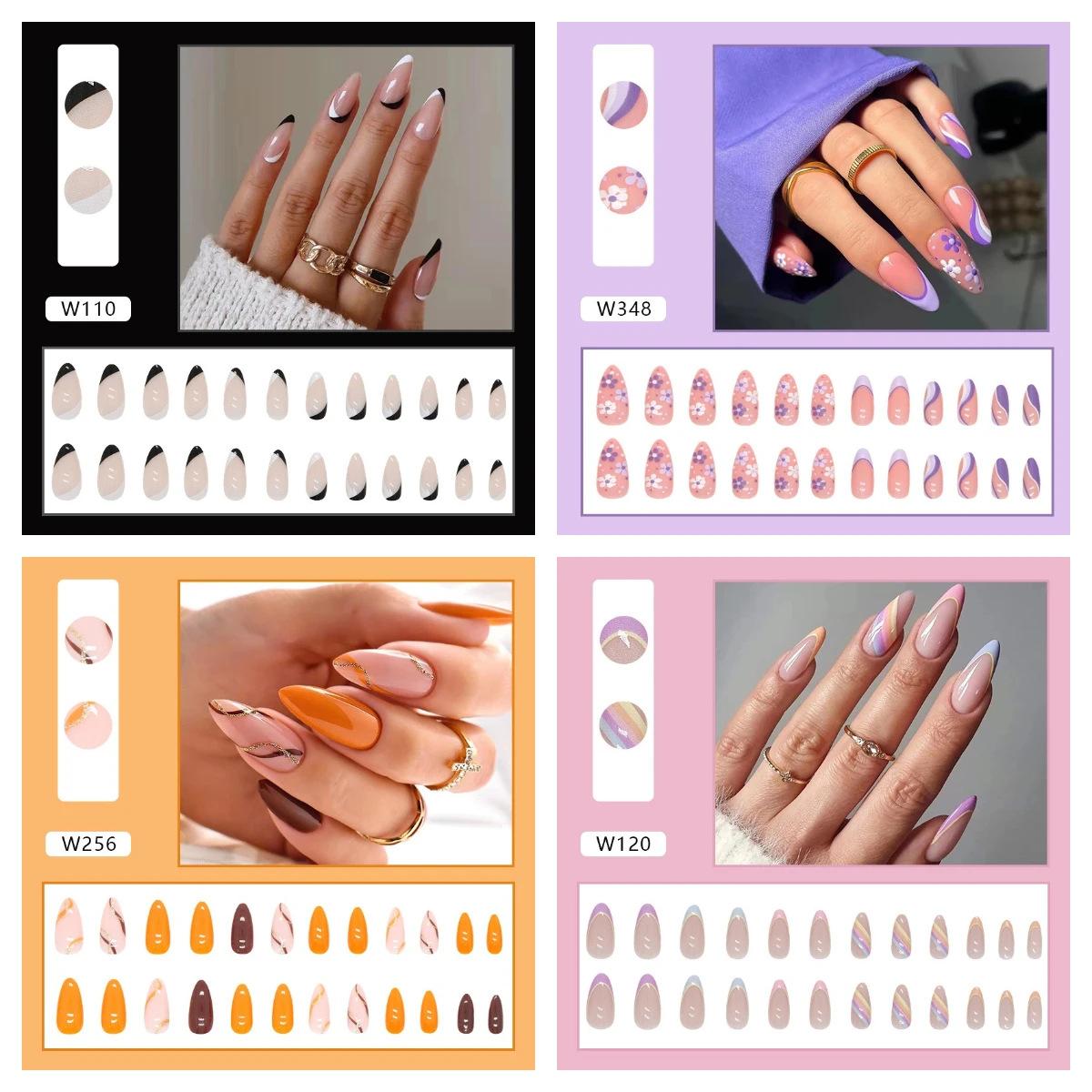 W110

W348

W256

W120