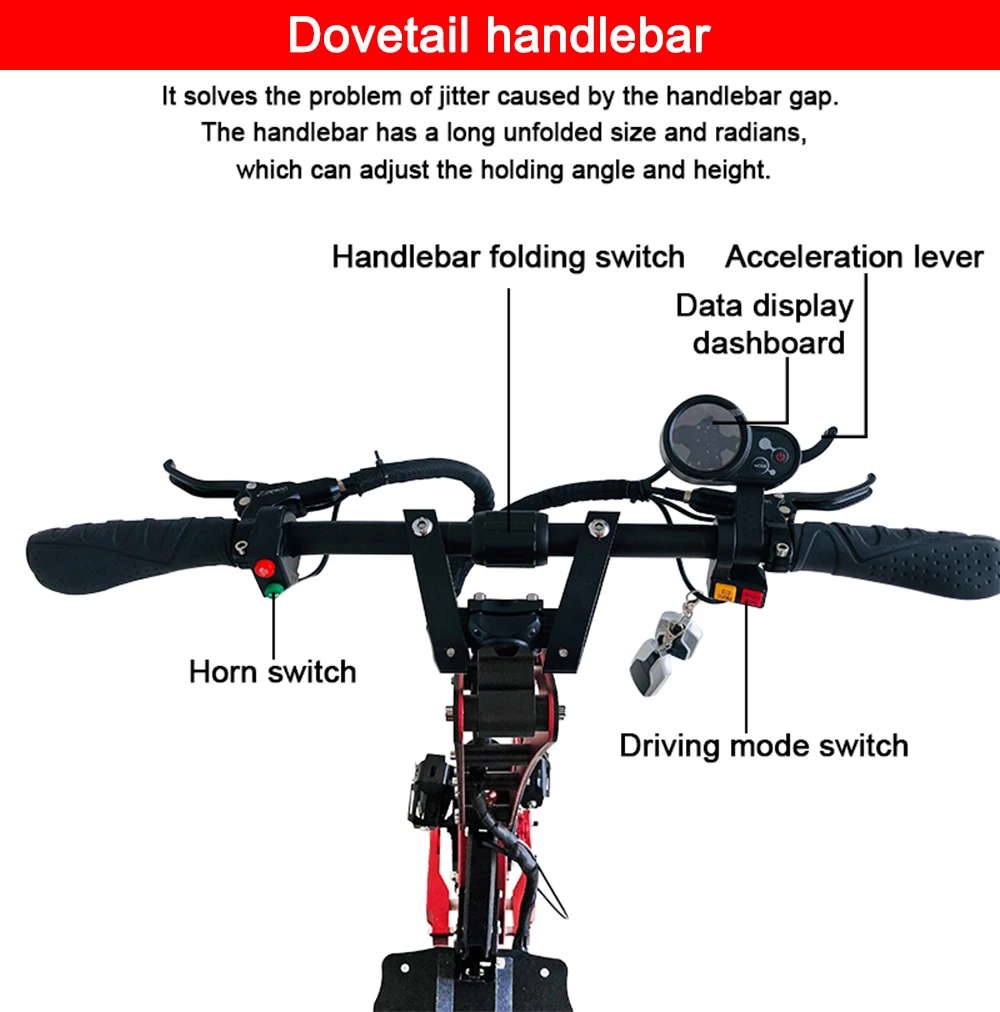 Dovetail handlebar

It solves the problem of jitter caused by the handlebar gap. The handlebar has a long unfolded size and radians, which can adjust the holding angle and height.

Handlebar folding switch

Acceleration lever

Data display dashboard

Horn switch

Driving mode switch