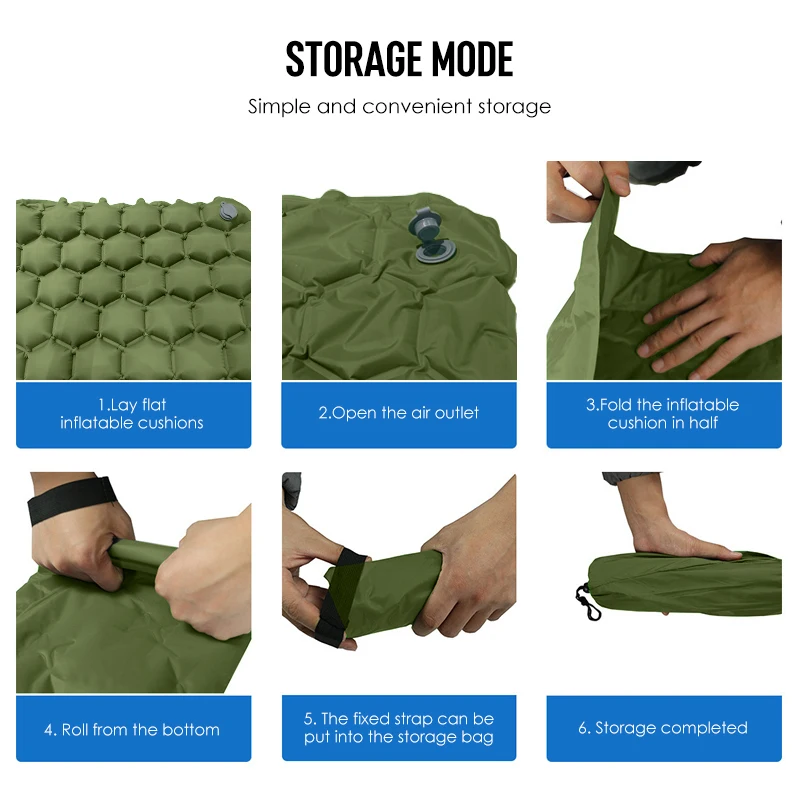 STORAGE MODE

Simple and convenient storage

1.Lay flat inflatable cushions

2.Open the air outlet

3.Fold the inflatable cushion in half

4. Roll from the bottom

5. The fixed strap can be put into the storage bag

6. Storage completed