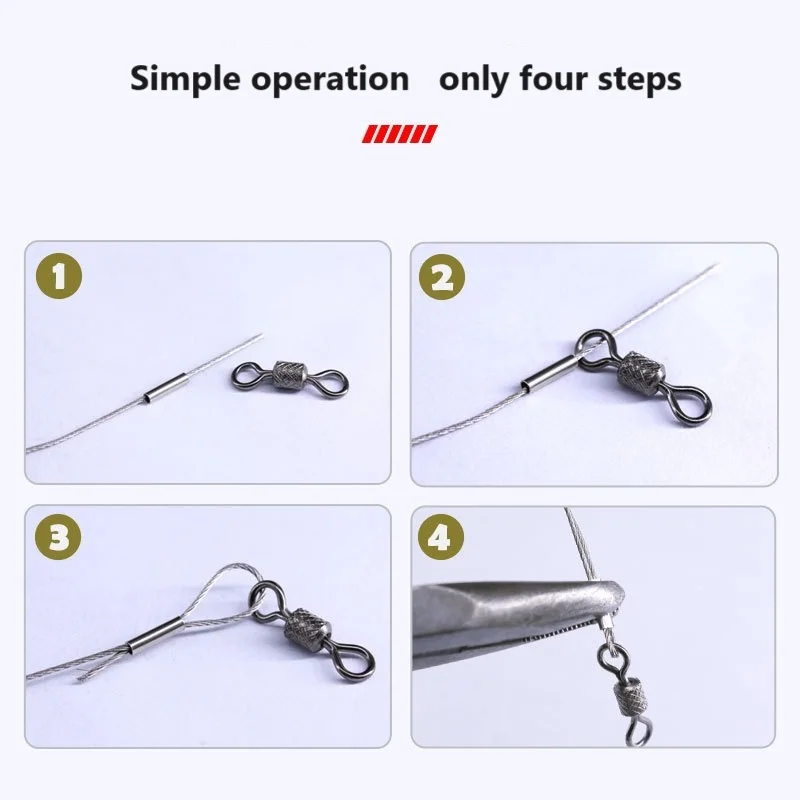 Simple operation only four steps

1

2

3

4