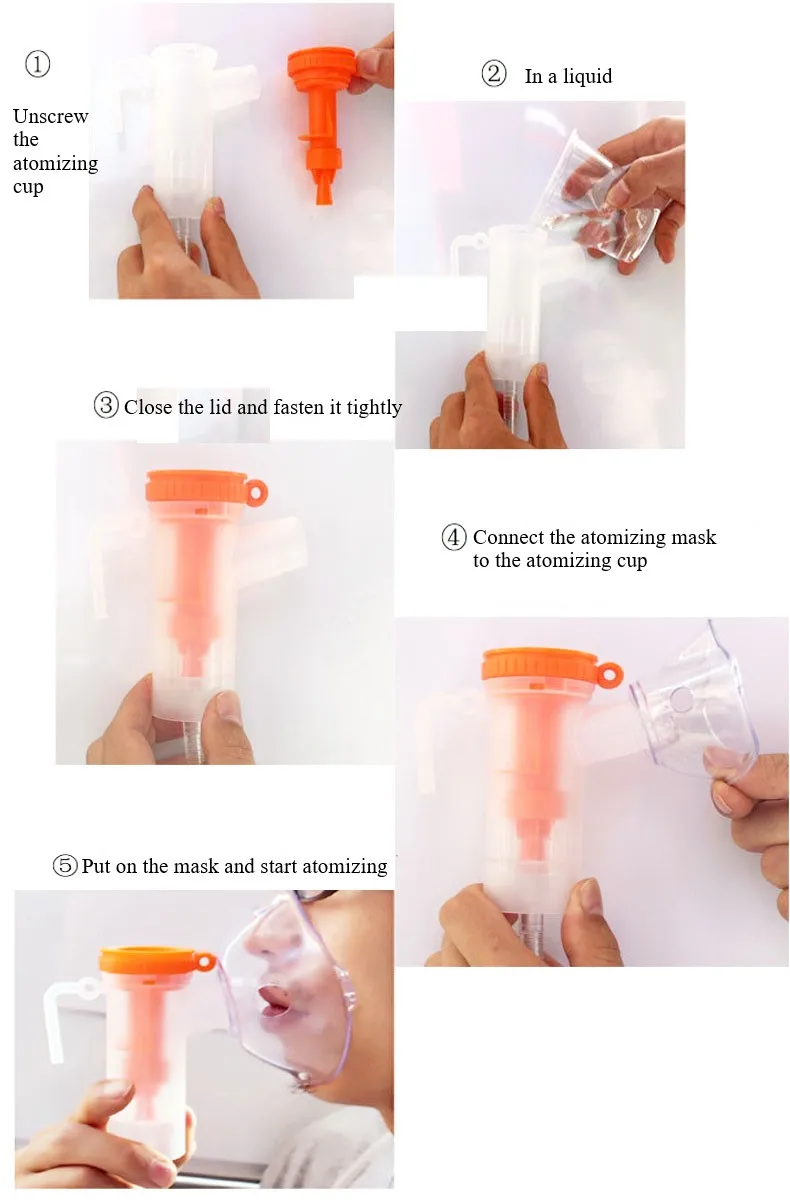 ①

Unscrew the atomizing cup

② In a liquid

③ Close the lid and fasten it tightly

④ Connect the atomizing mask to the atomizing cup

⑤ Put on the mask and start atomizing