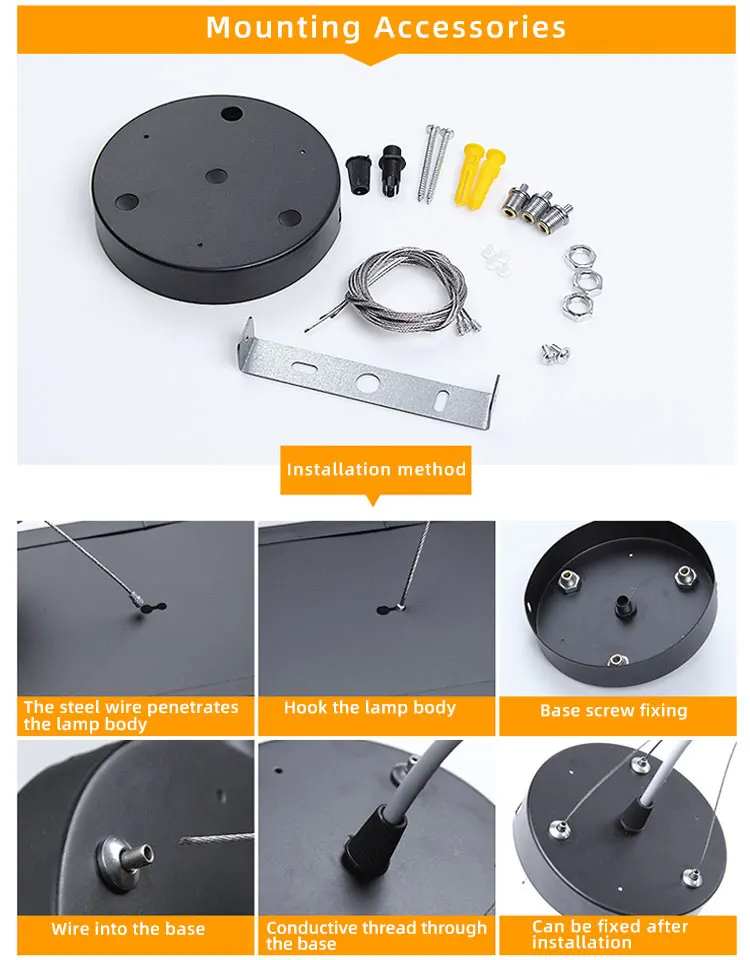 Mounting Accessories

Installation method

The steel wire penetrates the lamp body

Hook the lamp body

Base screw fixing

Wire into the base

Conductive thread through the base

Can be fixed after installation