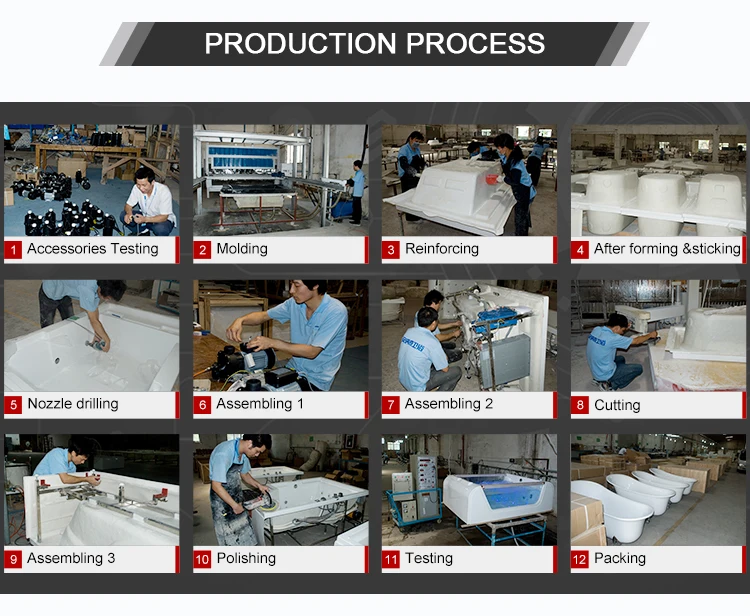 PRODUCTION PROCESS

1 Accessories Testing

2 Molding

3 Reinforcing

4 After forming &sticking

5 Nozzle drilling

6 Assembling 1

7 Assembling 2

8 Cutting

9 Assembling 3

10 Polishing

11 Testing

12 Packing