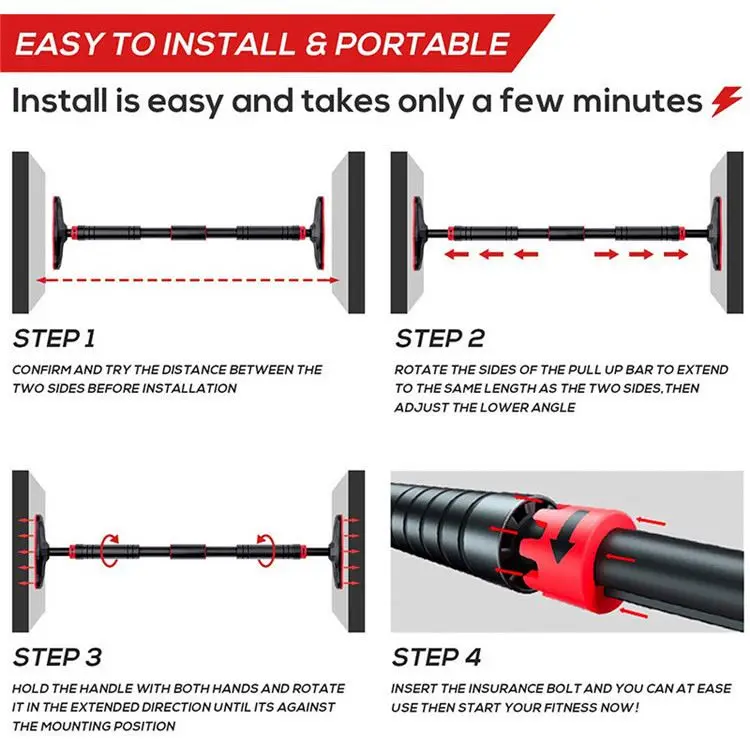 EASY TO INSTALL & PORTABLE

Install is easy and takes only a few minutes

STEP 1

CONFIRM AND TRY THE DISTANCE BETWEEN THE TWO SIDES BEFORE INSTALLATION

STEP 2

ROTATE THE SIDES OF THE PULL UP BAR TO EXTEND TO THE SAME LENGTH AS THE TWO SIDES,THEN ADJUST THE LOWER ANGLE

STEP 3

HOLD THE HANDLE WITH BOTH HANDS AND ROTATE IT IN THE EXTENDED DIRECTION UNTIL ITS AGAINST THE MOUNTING POSITION

STEP 4

INSERT THE INSURANCE BOLT AND YOU CAN AT EASE USE THEN START YOUR FITNESS NOW!