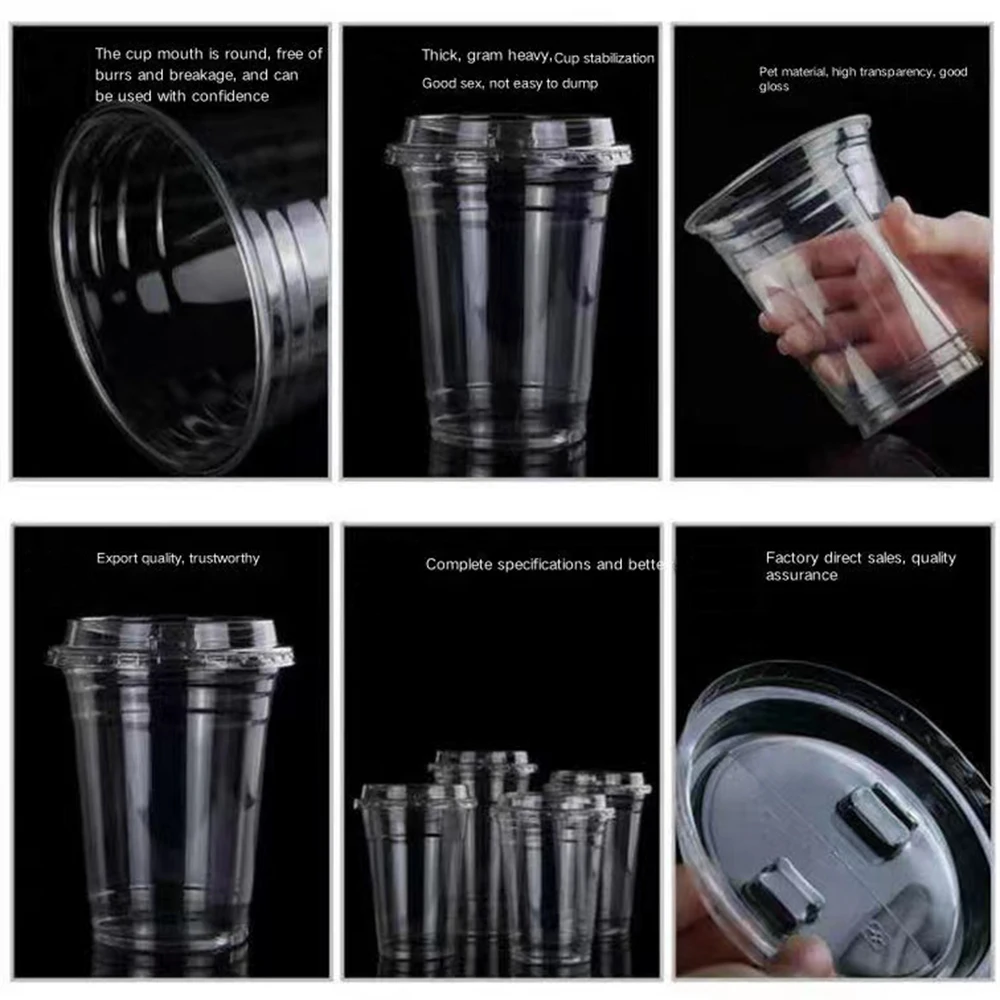 The cup mouth is round, free of burrs and breakage, and can be used with confidence

Thick, gram heavy, Cup stabilization
Good sex, not easy to dump

Pet material, high transparency, good gloss

Export quality, trustworthy

Complete specifications and bette

Factory direct sales, quality assurance