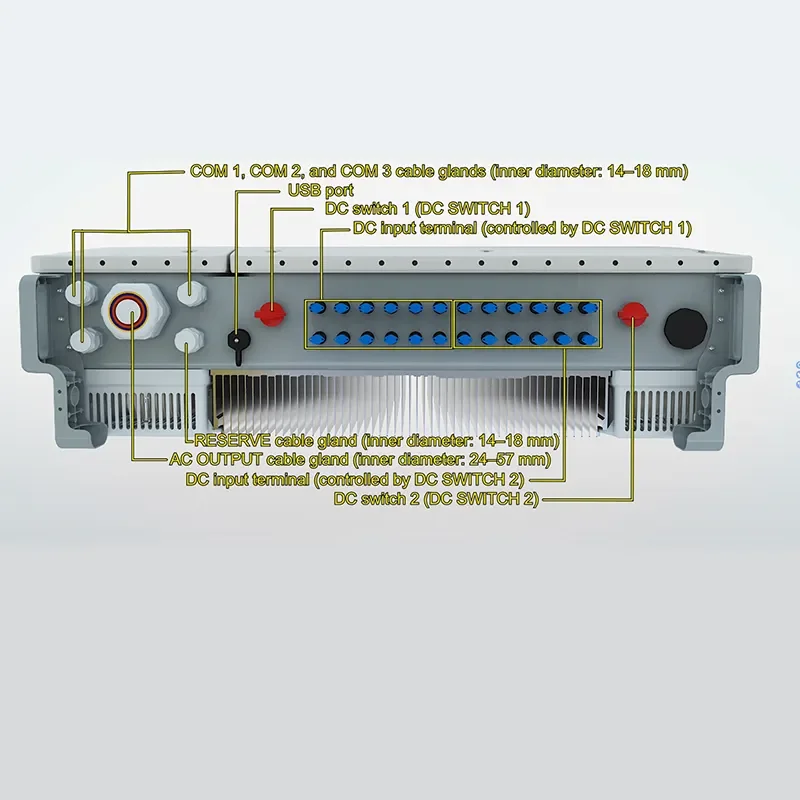 COM 1, COM 2, and COM 3 cable glands (inner diameter: 14–18 mm)
USB port
DC switch 1 (DC SWITCH 1)
DC input terminal (controlled by DC SWITCH 1)
RESERVE cable gland (inner diameter: 14–18 mm)
AC OUTPUT cable gland (inner diameter: 24–57 mm)
DC input terminal (controlled by DC SWITCH 2)
DC switch 2 (DC SWITCH 2)