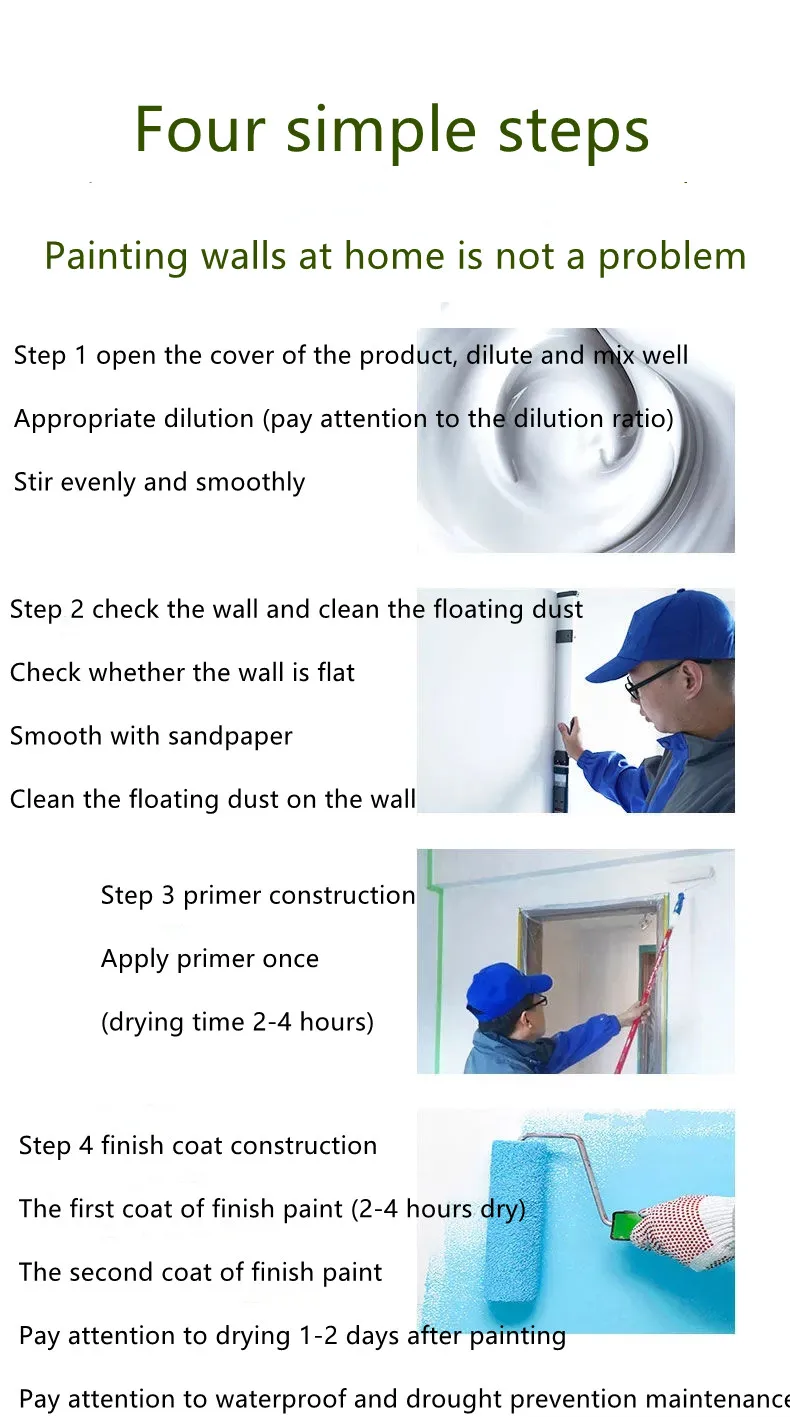 Four simple steps

Painting walls at home is not a problem

Step 1 open the cover of the product, dilute and mix well

Appropriate dilution (pay attention to the dilution ratio)

Stir evenly and smoothly

Step 2 check the wall and clean the floating dust

Check whether the wall is flat

Smooth with sandpaper

Clean the floating dust on the wall

Step 3 primer construction

Apply primer once

(drying time 2-4 hours)

Step 4 finish coat construction

The first coat of finish paint (2-4 hours dry)

The second coat of finish paint

Pay attention to drying 1-2 days after painting

Pay attention to waterproof and drought prevention maintenance