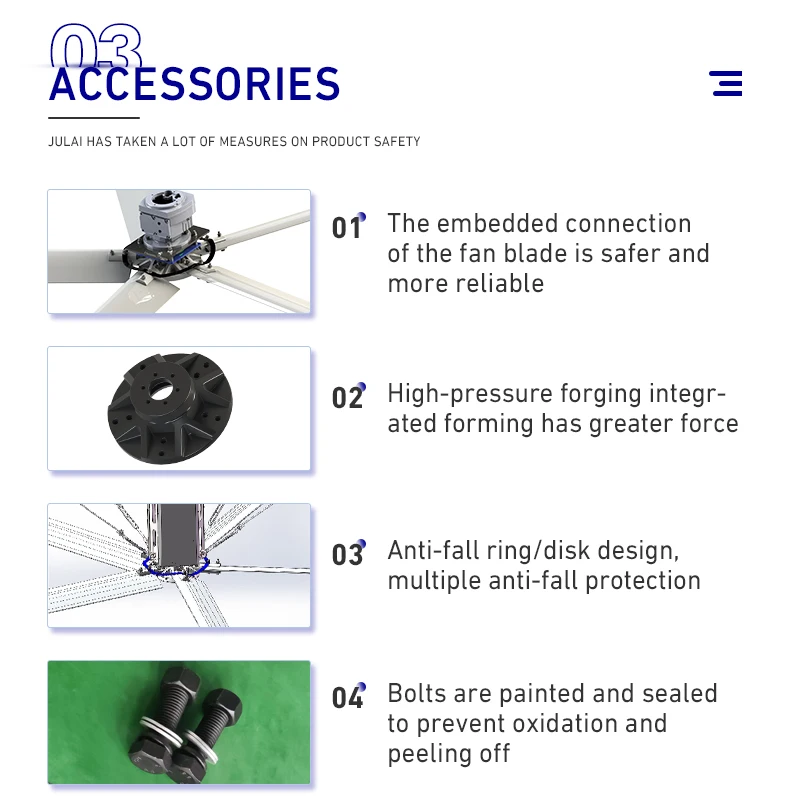 03
ACCESSORIES

JULAI HAS TAKEN A LOT OF MEASURES ON PRODUCT SAFETY

01 The embedded connection of the fan blade is safer and more reliable

02 High-pressure forging integrated forming has greater force

03 Anti-fall ring/disk design, multiple anti-fall protection

04 Bolts are painted and sealed to prevent oxidation and peeling off