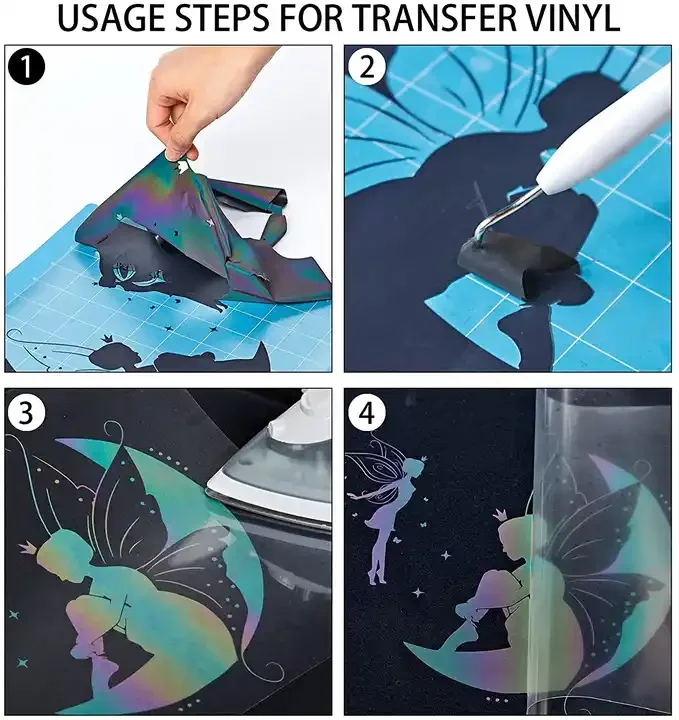 USAGE STEPS FOR TRANSFER VINYL

1

2

3

4