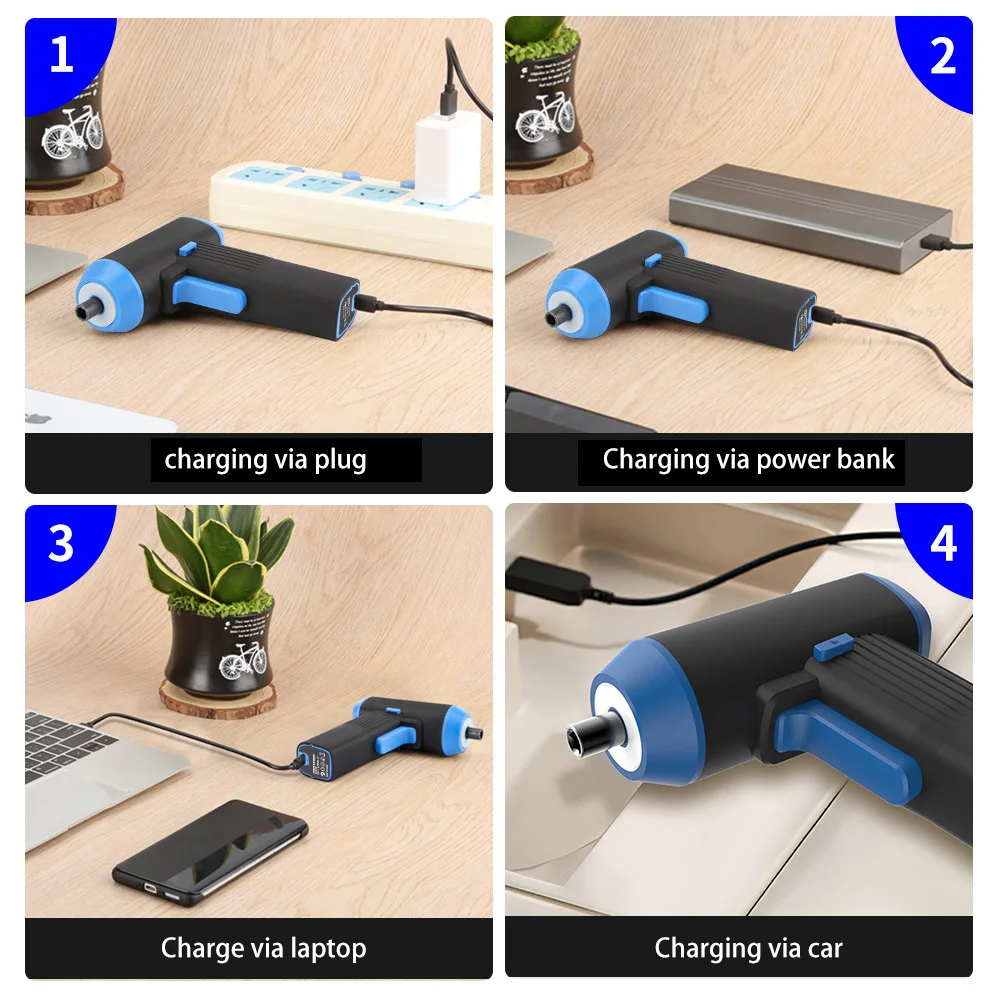 1

charging via plug

2

Charging via power bank

3

Charge via laptop

4

Charging via car