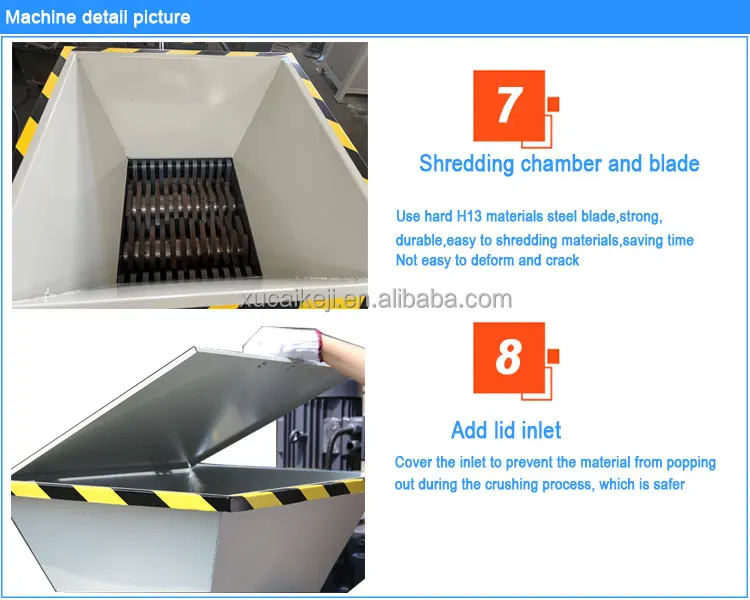 Machine detail picture

7

Shredding chamber and blade

Use hard H13 materials steel blade,strong, durable,easy to shredding materials,saving time Not easy to deform and crack

xucaikeji.en.alibaba.com

8

Add lid inlet

Cover the inlet to prevent the material from popping out during the crushing process, which is safer