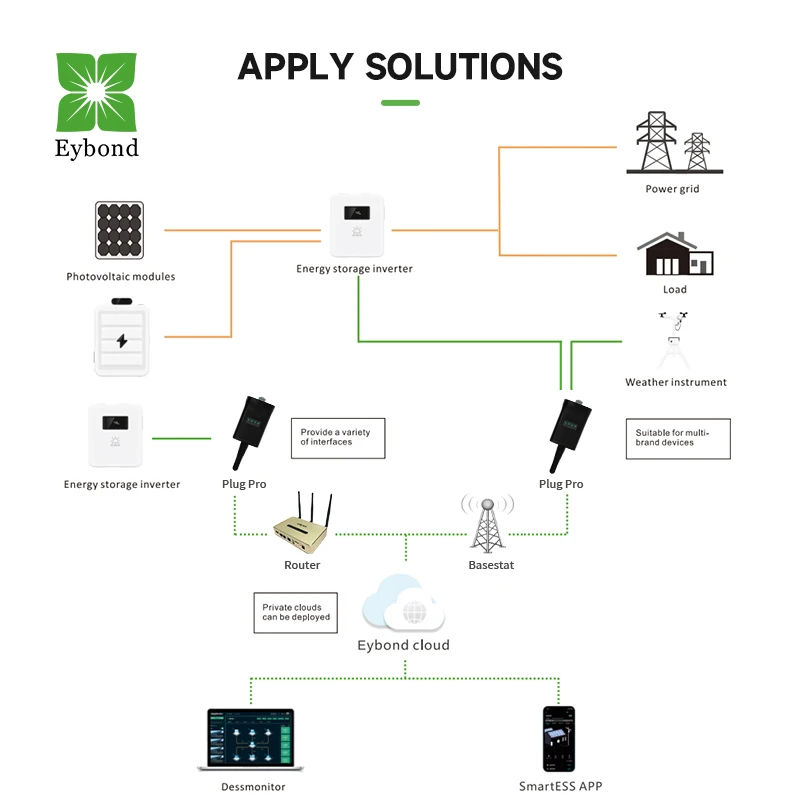 Eybond

APPLY SOLUTIONS

Power grid

Photovoltaic modules

Energy storage inverter

Load

Weather instrument

Energy storage inverter

Plug Pro

Provide a variety of interfaces

Plug Pro

Suitable for multi-brand devices

Router

Basestat

Private clouds can be deployed

Eybond cloud

Dessmonitor

SmartESS APP