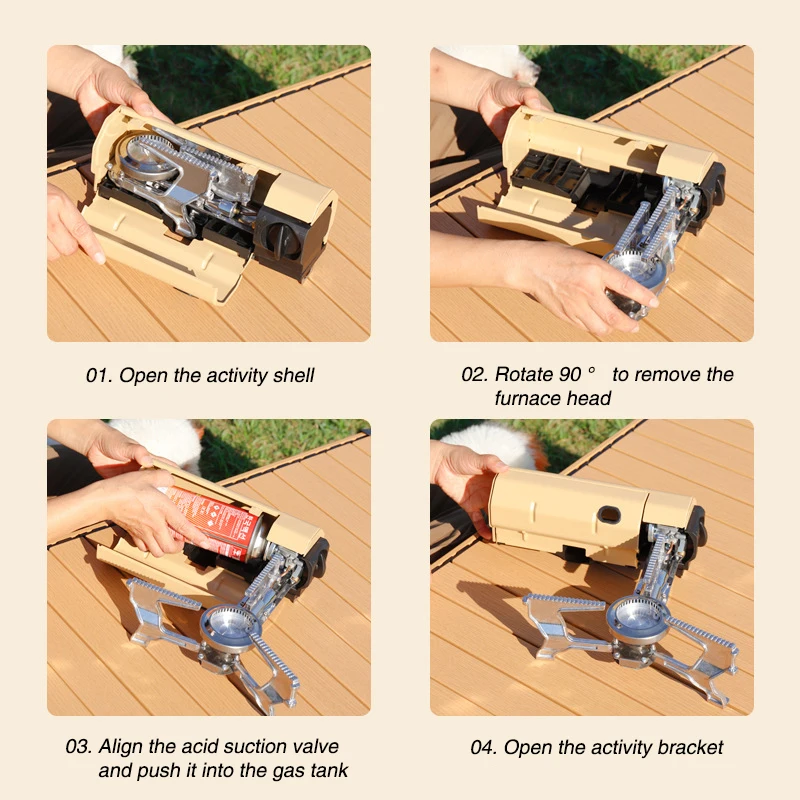 01. Open the activity shell

02. Rotate 90 ° to remove the furnace head

03. Align the acid suction valve and push it into the gas tank

04. Open the activity bracket