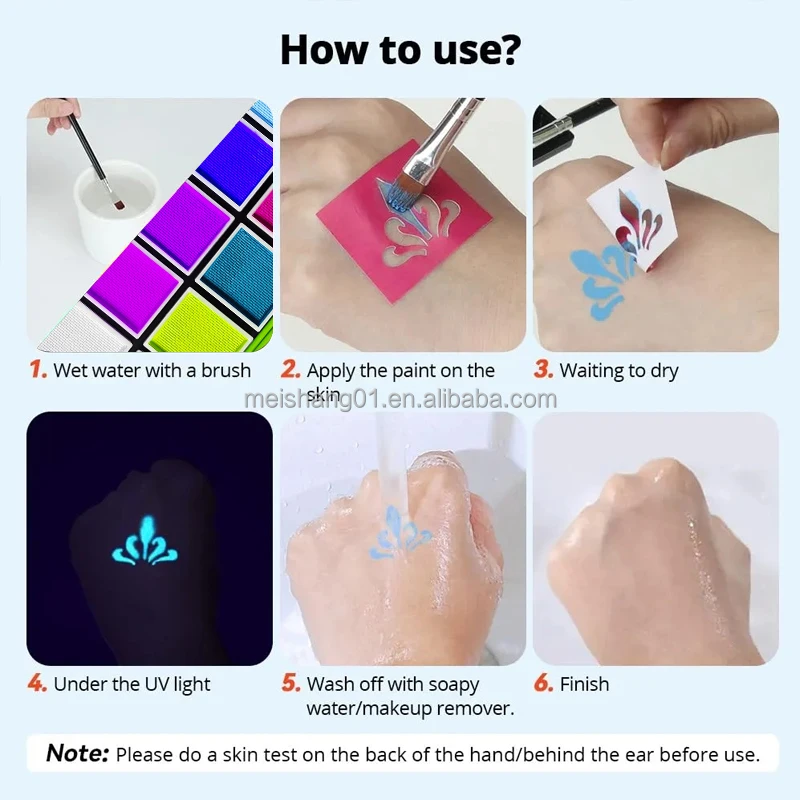 How to use?

1. Wet water with a brush

2. Apply the paint on the skin

3. Waiting to dry

meishang01.en.alibaba.com

4. Under the UV light

5. Wash off with soapy water/makeup remover.

6. Finish

Note: Please do a skin test on the back of the hand/behind the ear before use.