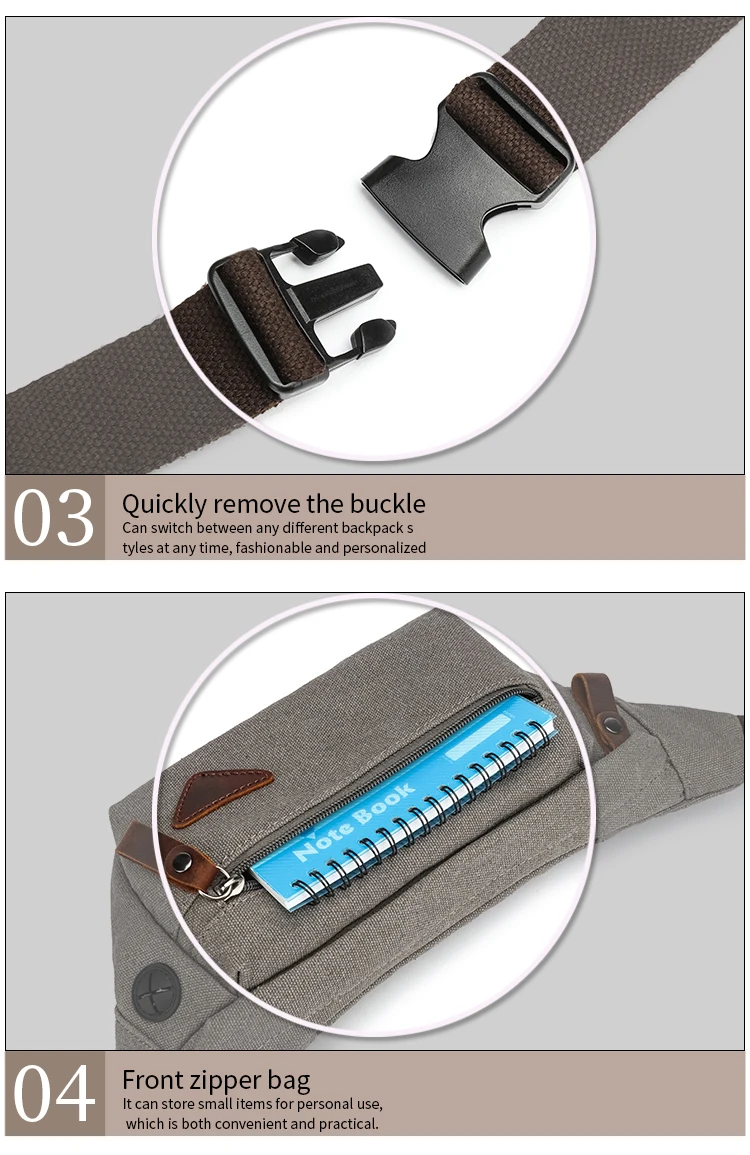 03

Quickly remove the buckle
Can switch between any different backpack s tyles at any time, fashionable and personalized

Note Book

04

Front zipper bag
It can store small items for personal use, which is both convenient and practical.