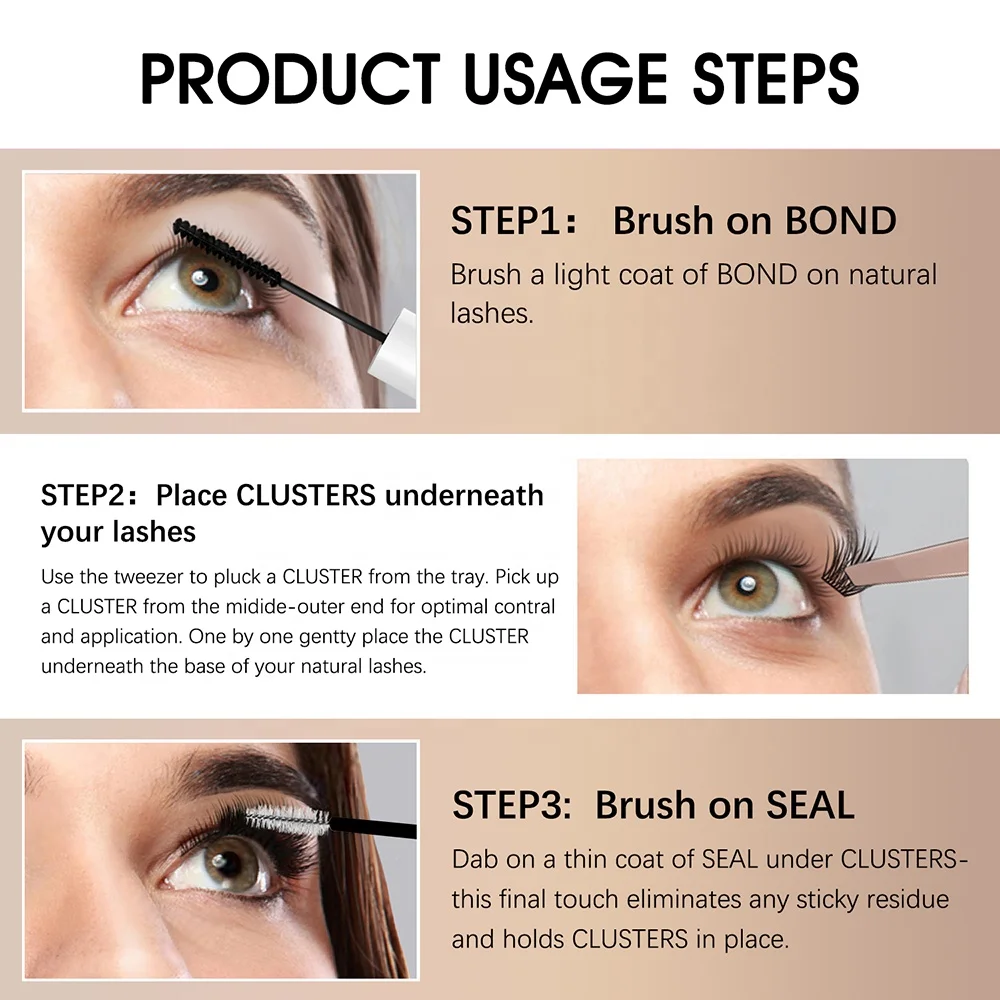 PRODUCT USAGE STEPS

STEP1： Brush on BOND
Brush a light coat of BOND on natural lashes.

STEP2：Place CLUSTERS underneath your lashes
Use the tweezer to pluck a CLUSTER from the tray. Pick up a CLUSTER from the midide-outer end for optimal contral and application. One by one gentty place the CLUSTER underneath the base of your natural lashes.

STEP3: Brush on SEAL
Dab on a thin coat of SEAL under CLUSTERS-this final touch eliminates any sticky residue and holds CLUSTERS in place.