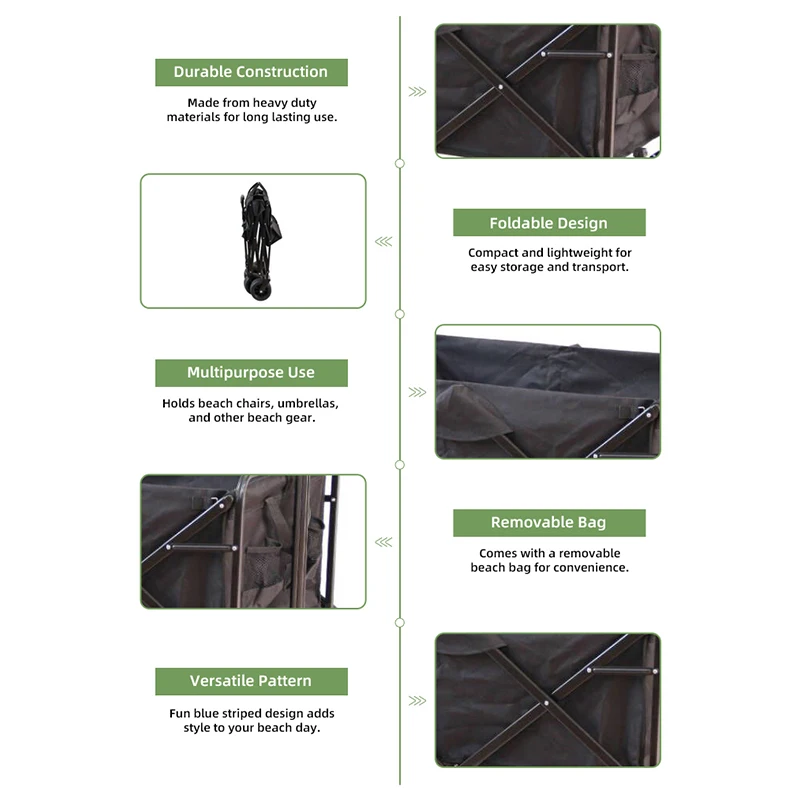 Durable Construction

Made from heavy duty materials for long lasting use.

Foldable Design

Compact and lightweight for easy storage and transport.

Multipurpose Use

Holds beach chairs, umbrellas, and other beach gear.

Removable Bag

Comes with a removable beach bag for convenience.

Versatile Pattern

Fun blue striped design adds style to your beach day.