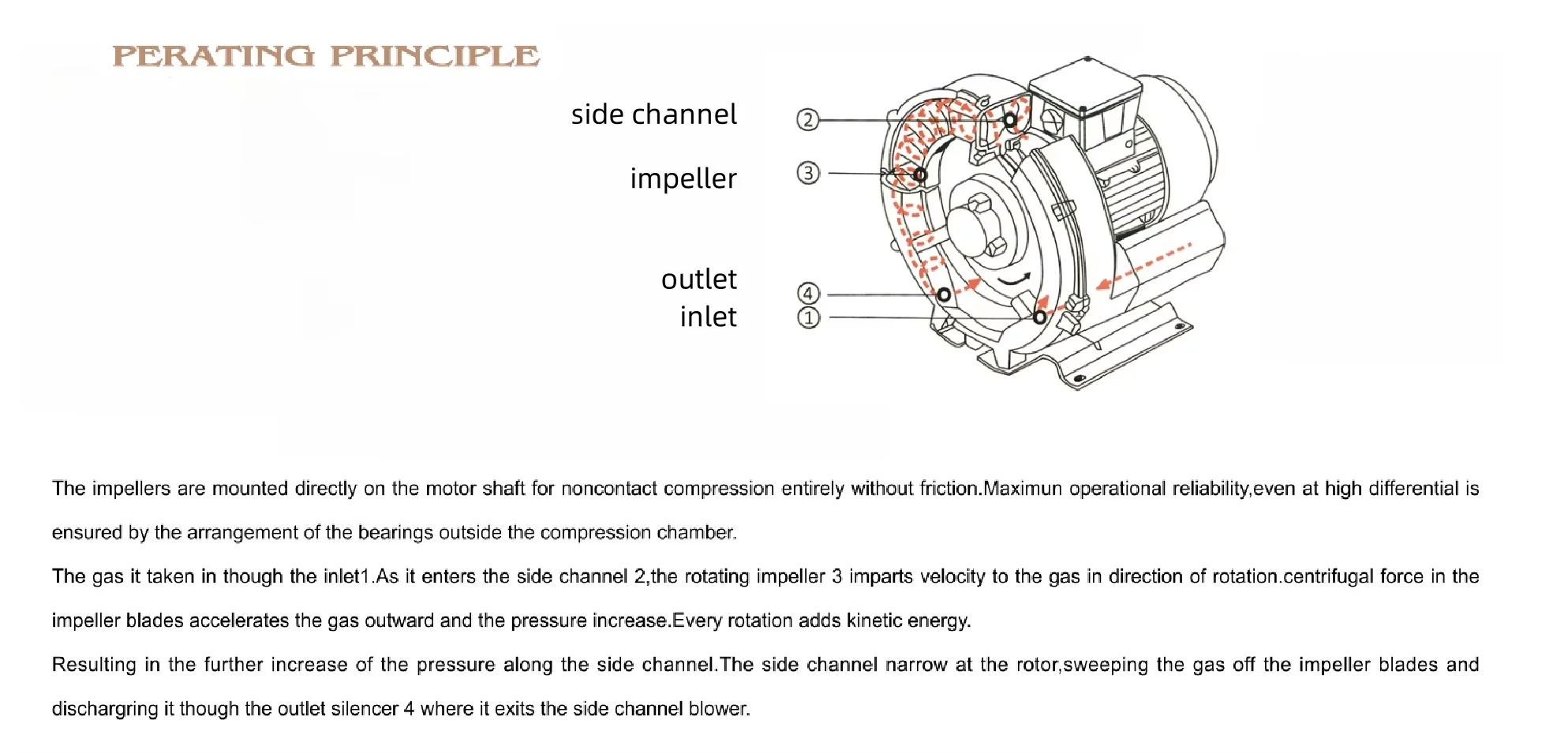 PERATING PRINCIPLE

side channel ②

impeller ③

outlet ④
inlet ①

The impellers are mounted directly on the motor shaft for noncontact compression entirely without friction.Maximun operational reliability,even at high differential is ensured by the arrangement of the bearings outside the compression chamber.

The gas it taken in though the inlet1.As it enters the side channel 2,the rotating impeller 3 imparts velocity to the gas in direction of rotation.centrifugal force in the impeller blades accelerates the gas outward and the pressure increase.Every rotation adds kinetic energy.

Resulting in the further increase of the pressure along the side channel.The side channel narrow at the rotor,sweeping the gas off the impeller blades and dischargring it though the outlet silencer 4 where it exits the side channel blower.