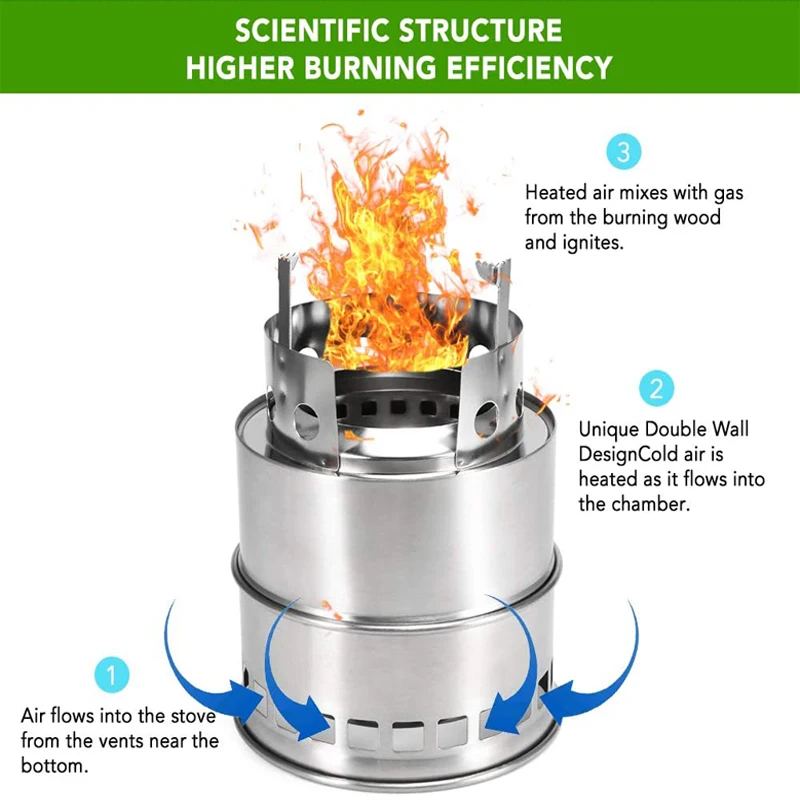 SCIENTIFIC STRUCTURE
HIGHER BURNING EFFICIENCY

3

Heated air mixes with gas from the burning wood and ignites.

2

Unique Double Wall DesignCold air is heated as it flows into the chamber.

1

Air flows into the stove from the vents near the bottom.