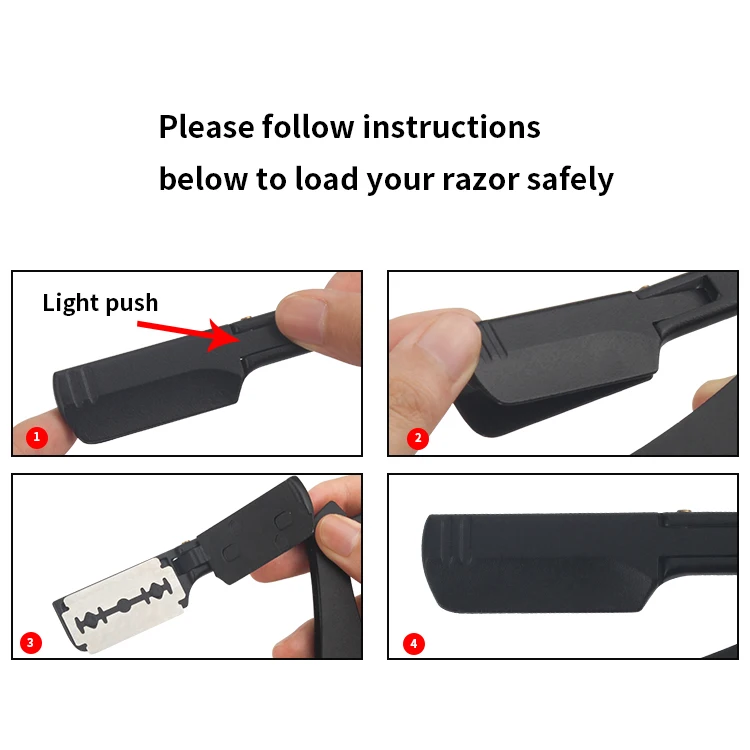 Please follow instructions
below to load your razor safely

Light push

1

2

3

4