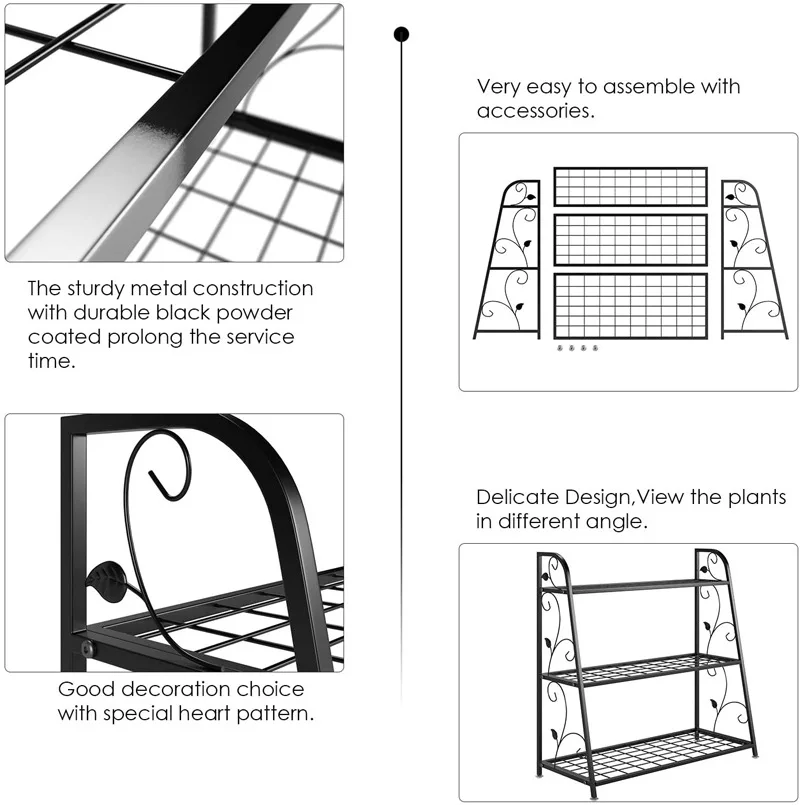 The sturdy metal construction with durable black powder coated prolong the service time.

Good decoration choice with special heart pattern.

Very easy to assemble with accessories.

Delicate Design,View the plants in different angle.