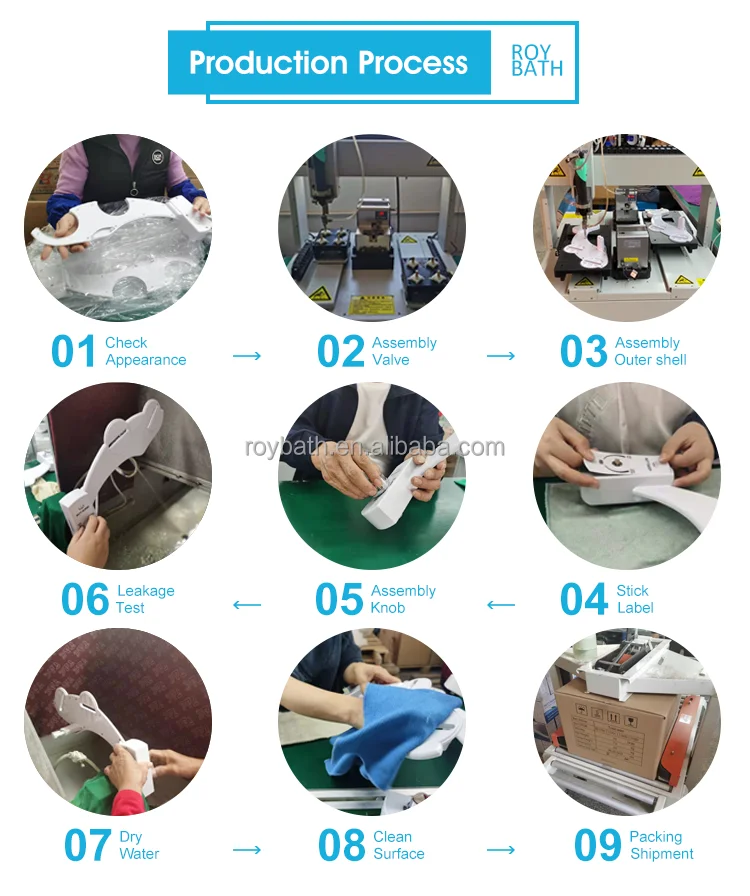 Production Process

ROY BATH

01 Check Appearance → 02 Assembly Valve → 03 Assembly Outer shell

roybath.en.alibaba.com

06 Leakage Test ← 05 Assembly Knob ← 04 Stick Label

07 Dry Water → 08 Clean Surface → 09 Packing Shipment