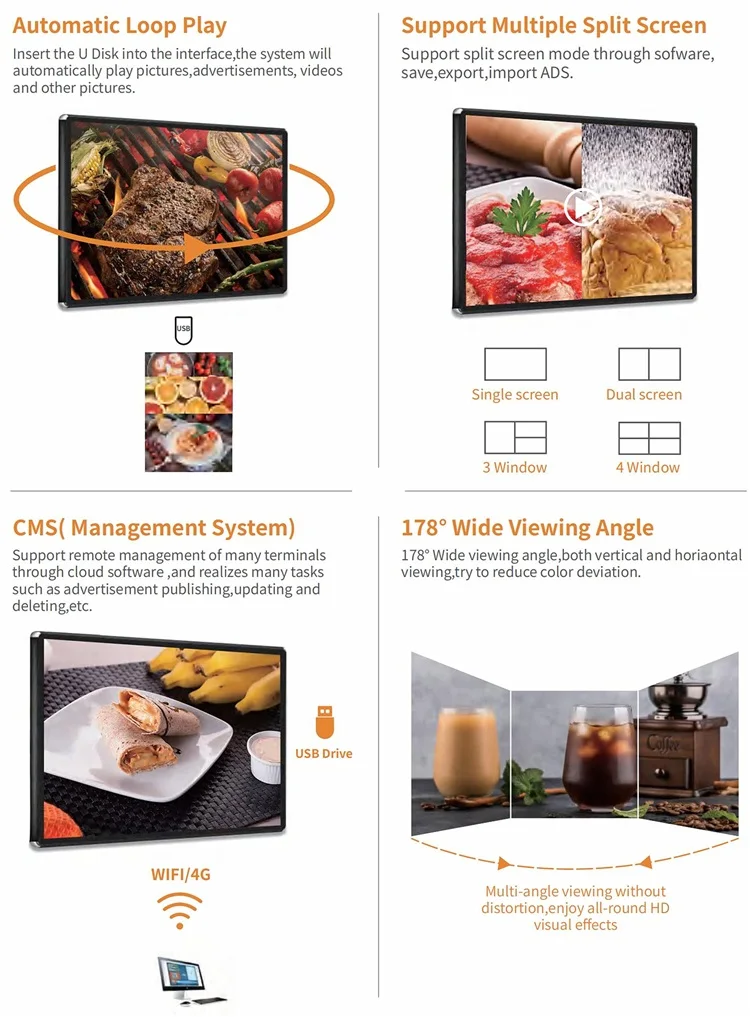 Automatic Loop Play

Insert the U Disk into the interface,the system will automatically play pictures,advertisements, videos and other pictures.

USB

Support Multiple Split Screen

Support split screen mode through sofware, save,export,import ADS.

Single screen

Dual screen

3 Window

4 Window

CMS( Management System)

Support remote management of many terminals through cloud software ,and realizes many tasks such as advertisement publishing,updating and deleting,etc.

USB Drive

WIFI/4G

178° Wide Viewing Angle

178° Wide viewing angle,both vertical and horiaontal viewing,try to reduce color deviation.

Coffee

Multi-angle viewing without distortion,enjoy all-round HD visual effects