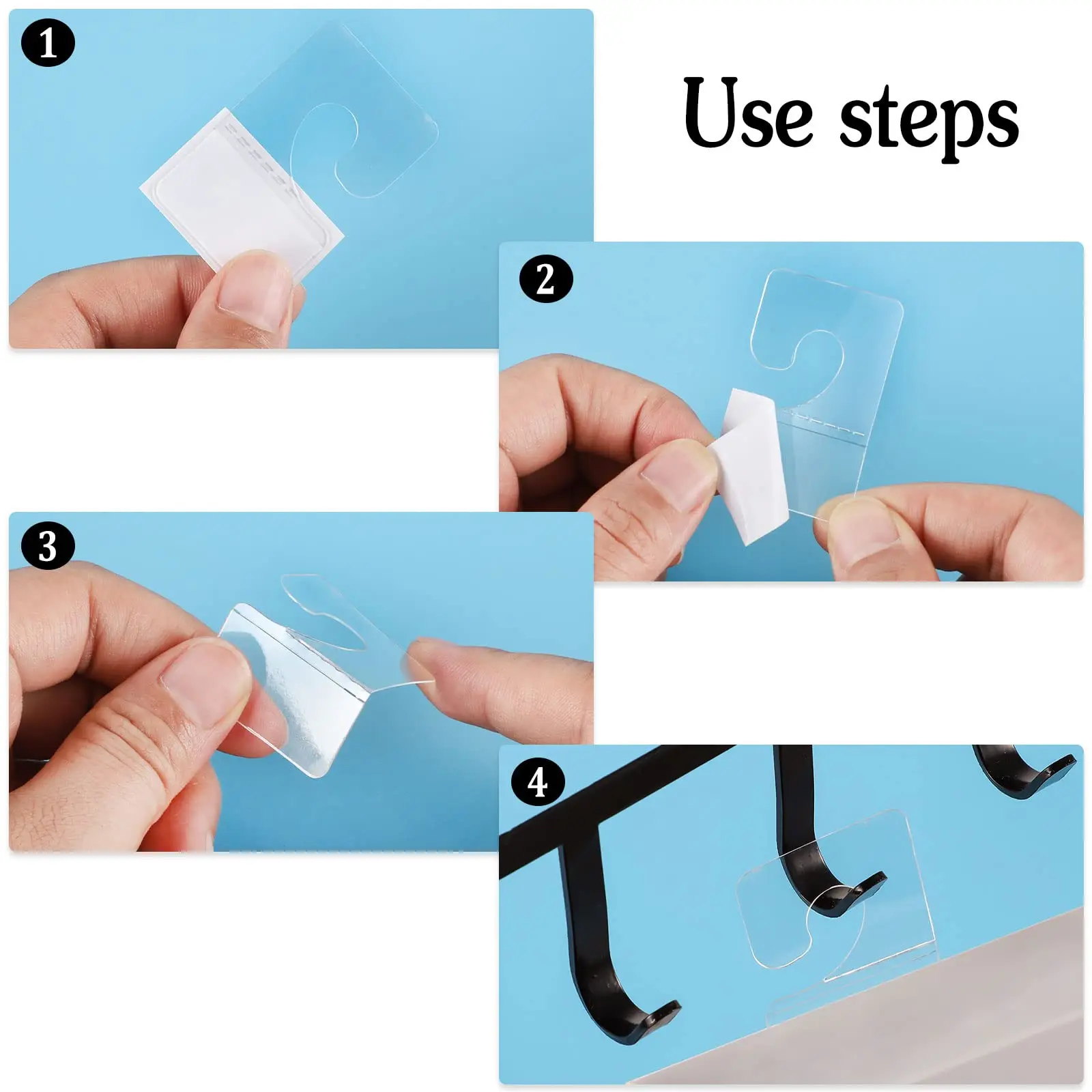 1

Use steps

2

3

4