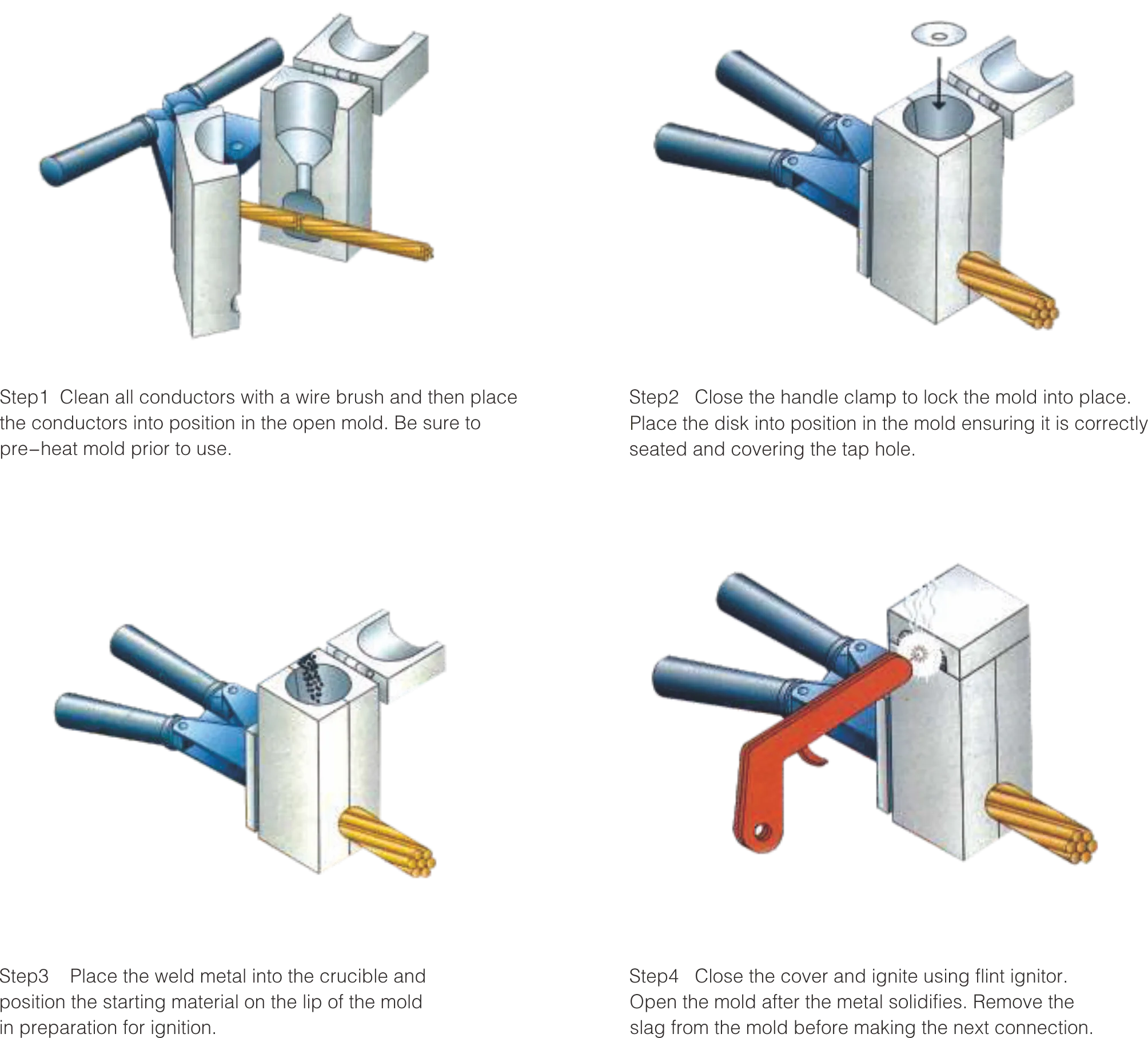 Step1 Clean all conductors with a wire brush and then place the conductors into position in the open mold. Be sure to pre–heat mold prior to use.

Step2 Close the handle clamp to lock the mold into place. Place the disk into position in the mold ensuring it is correctly seated and covering the tap hole.

Step3 Place the weld metal into the crucible and position the starting material on the lip of the mold in preparation for ignition.

Step4 Close the cover and ignite using flint ignitor. Open the mold after the metal solidifies. Remove the slag from the mold before making the next connection.