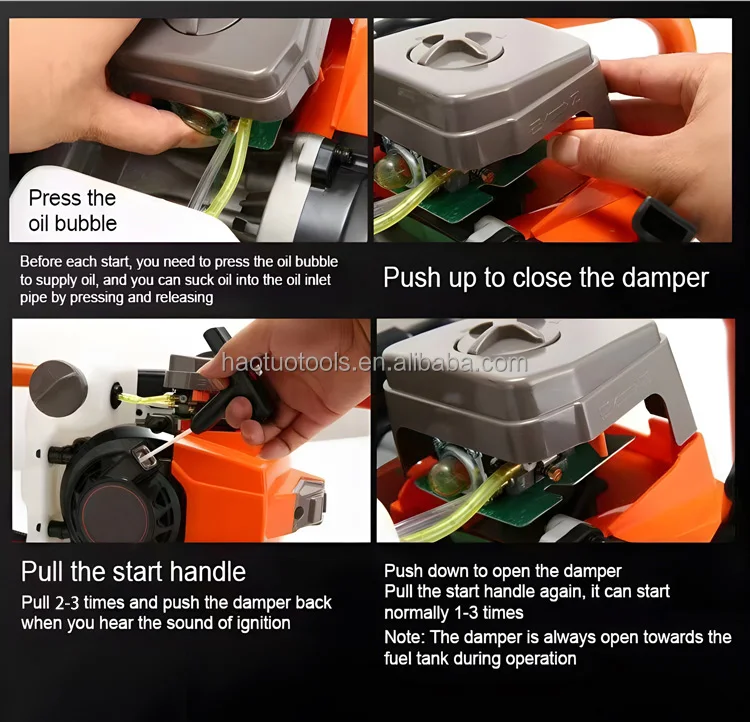 Press the oil bubble

Before each start, you need to press the oil bubble to supply oil, and you can suck oil into the oil inlet pipe by pressing and releasing

Push up to close the damper

haotuotools.en.alibaba.com

Pull the start handle

Pull 2-3 times and push the damper back when you hear the sound of ignition

Push down to open the damper
Pull the start handle again, it can start normally 1-3 times

Note: The damper is always open towards the fuel tank during operation