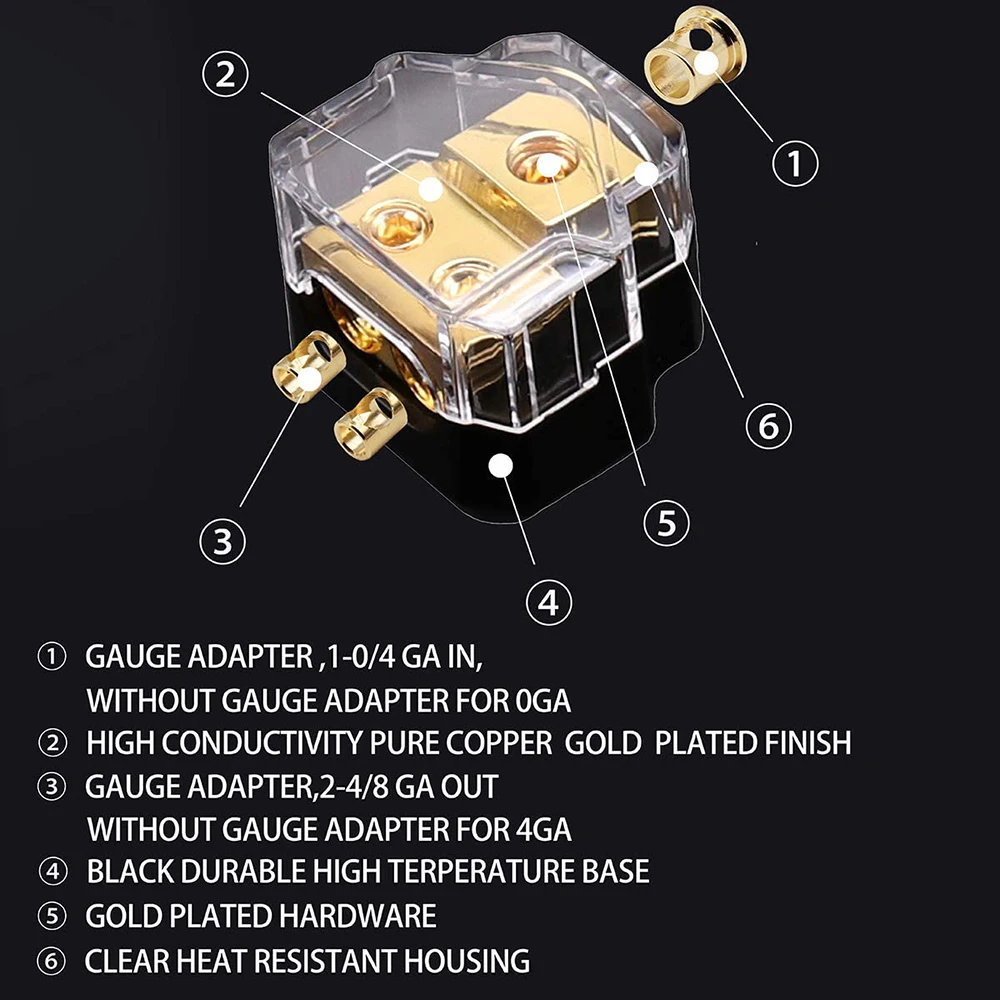 ②

①

⑥

③

⑤

④

① GAUGE ADAPTER ,1-0/4 GA IN, WITHOUT GAUGE ADAPTER FOR 0GA
② HIGH CONDUCTIVITY PURE COPPER GOLD PLATED FINISH
③ GAUGE ADAPTER,2-4/8 GA OUT WITHOUT GAUGE ADAPTER FOR 4GA
④ BLACK DURABLE HIGH TERPERATURE BASE
⑤ GOLD PLATED HARDWARE
⑥ CLEAR HEAT RESISTANT HOUSING