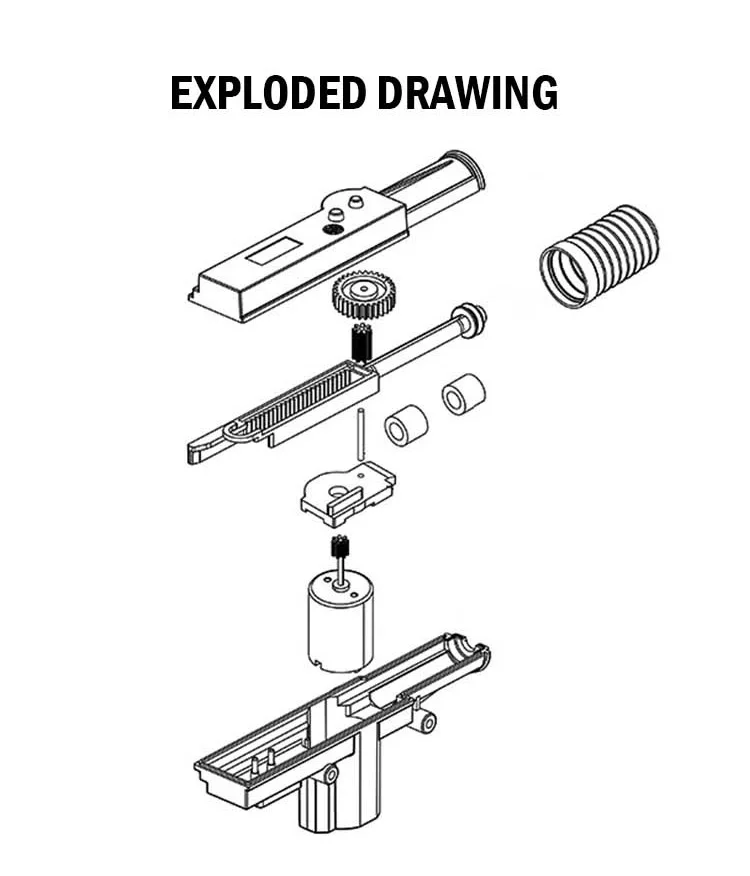 EXPLODED DRAWING