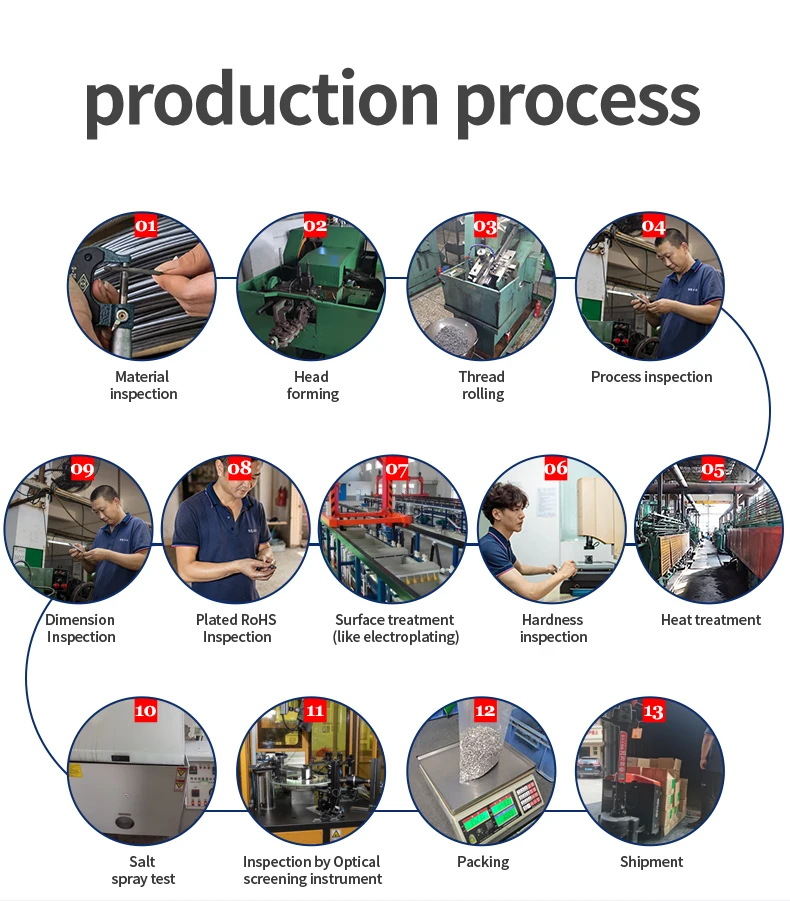 production process

01
Material inspection

02
Head forming

03
Thread rolling

04
Process inspection

09
Dimension Inspection

08
Plated RoHS Inspection

07
Surface treatment (like electroplating)

06
Hardness inspection

05
Heat treatment

10
Salt spray test

11
Inspection by Optical screening instrument

12
Packing

13
Shipment