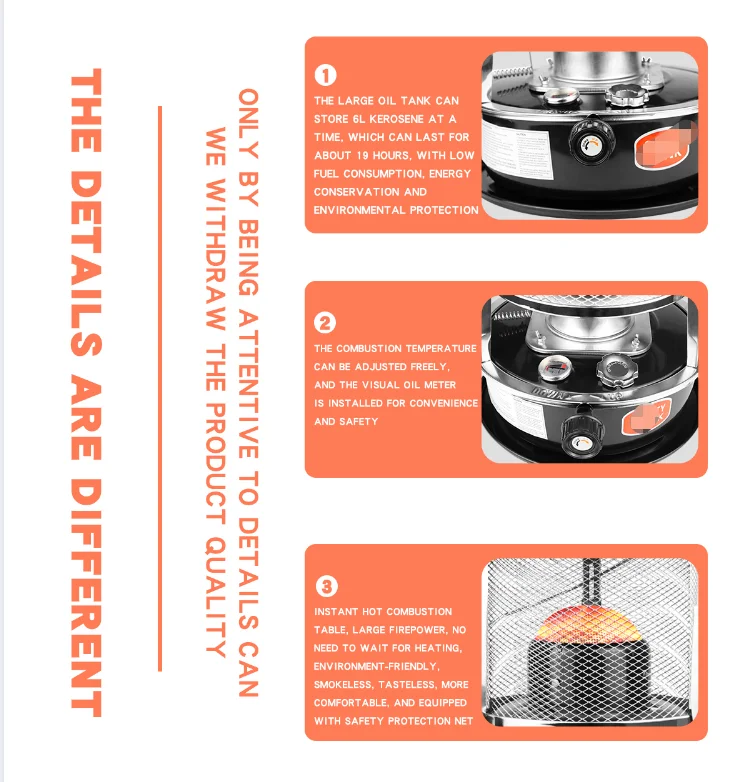 THE DETAILS ARE DIFFERENT

ONLY BY BEING ATTENTIVE TO DETAILS CAN WE WITHDRAW THE PRODUCT QUALITY

1
THE LARGE OIL TANK CAN STORE 6L KEROSENE AT A TIME, WHICH CAN LAST FOR ABOUT 19 HOURS, WITH LOW FUEL CONSUMPTION, ENERGY CONSERVATION AND ENVIRONMENTAL PROTECTION

2
THE COMBUSTION TEMPERATURE CAN BE ADJUSTED FREELY, AND THE VISUAL OIL METER IS INSTALLED FOR CONVENIENCE AND SAFETY

3
INSTANT HOT COMBUSTION TABLE, LARGE FIREPOWER, NO NEED TO WAIT FOR HEATING, ENVIRONMENT-FRIENDLY, SMOKELESS, TASTELESS, MORE COMFORTABLE, AND EQUIPPED WITH SAFETY PROTECTION NET