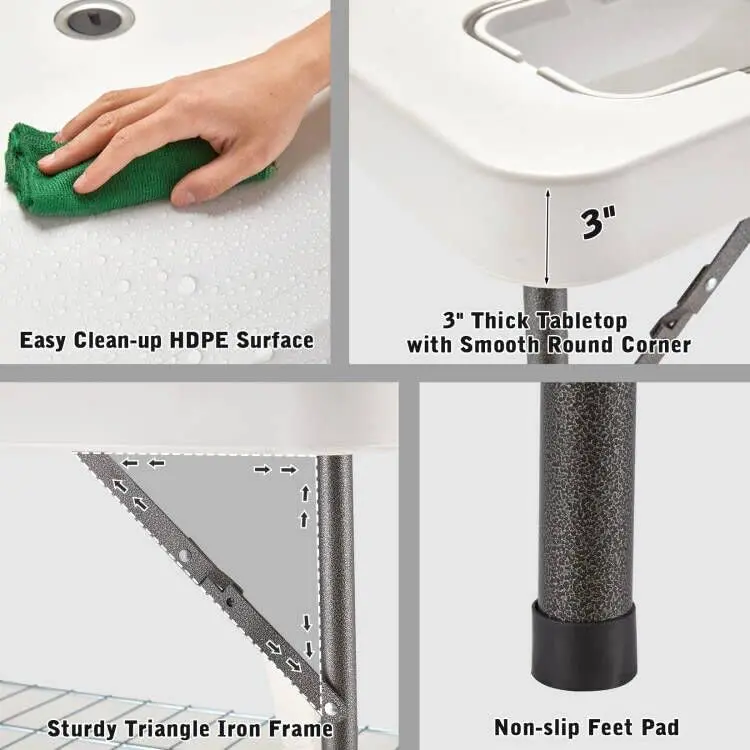 Easy Clean-up HDPE Surface

3"

3" Thick Tabletop with Smooth Round Corner

Sturdy Triangle Iron Frame

Non-slip Feet Pad