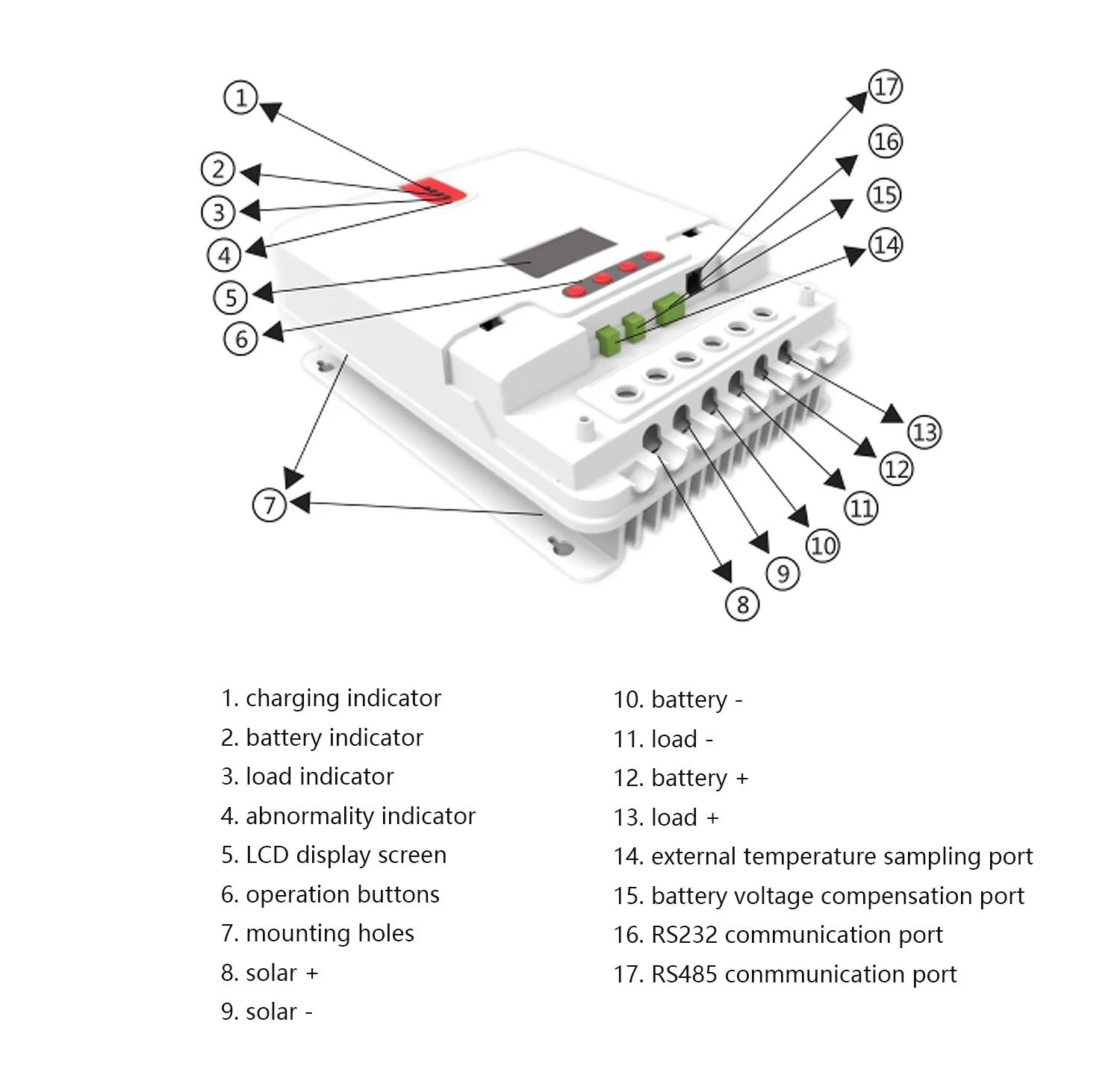 1
2
3
4
5
6
7
17
16
15
14
13
12
11
10
9
8

1. charging indicator
2. battery indicator
3. load indicator
4. abnormality indicator
5. LCD display screen
6. operation buttons
7. mounting holes
8. solar +
9. solar -

10. battery -
11. load -
12. battery +
13. load +
14. external temperature sampling port
15. battery voltage compensation port
16. RS232 communication port
17. RS485 conmmunication port