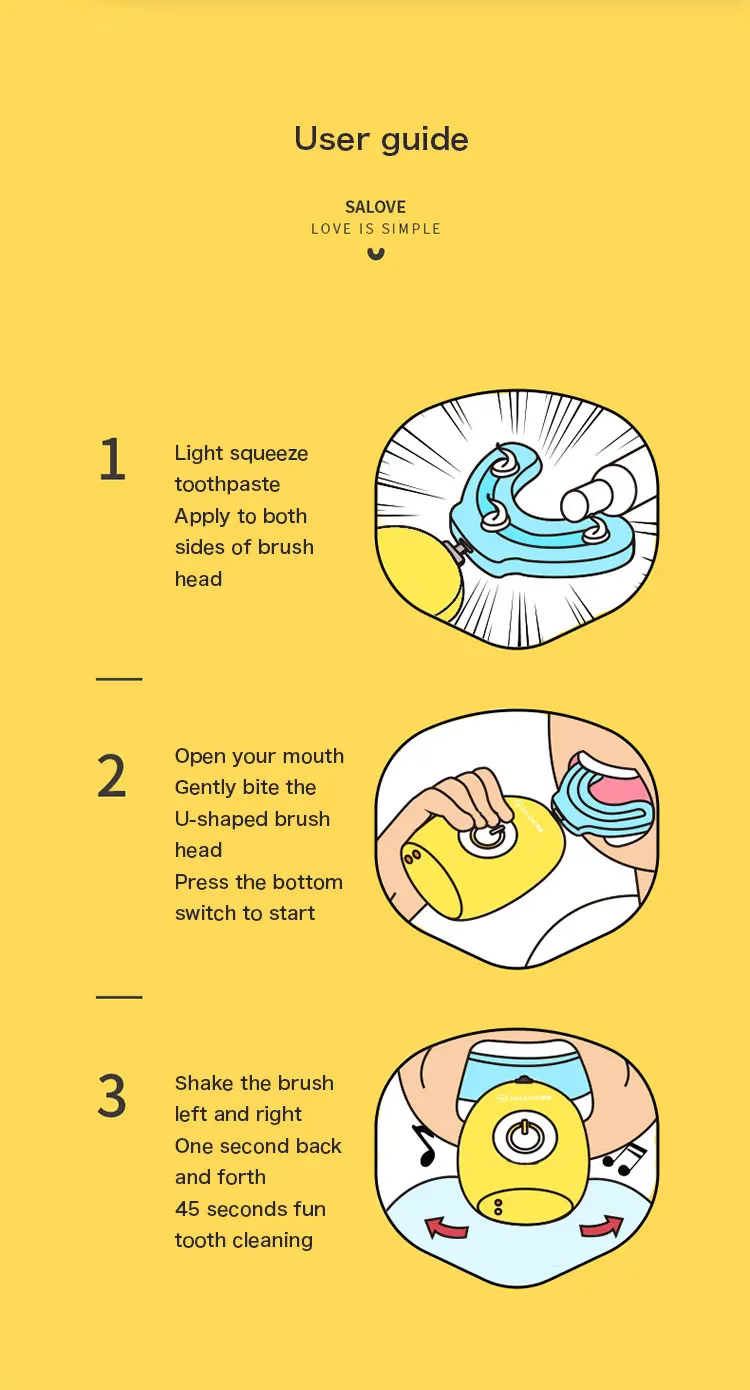 User guide

SALOVE
LOVE IS SIMPLE

1
Light squeeze toothpaste
Apply to both sides of brush head

2
Open your mouth
Gently bite the U-shaped brush head
Press the bottom switch to start

SALOVE

3
Shake the brush left and right
One second back and forth
45 seconds fun tooth cleaning

SALOVE