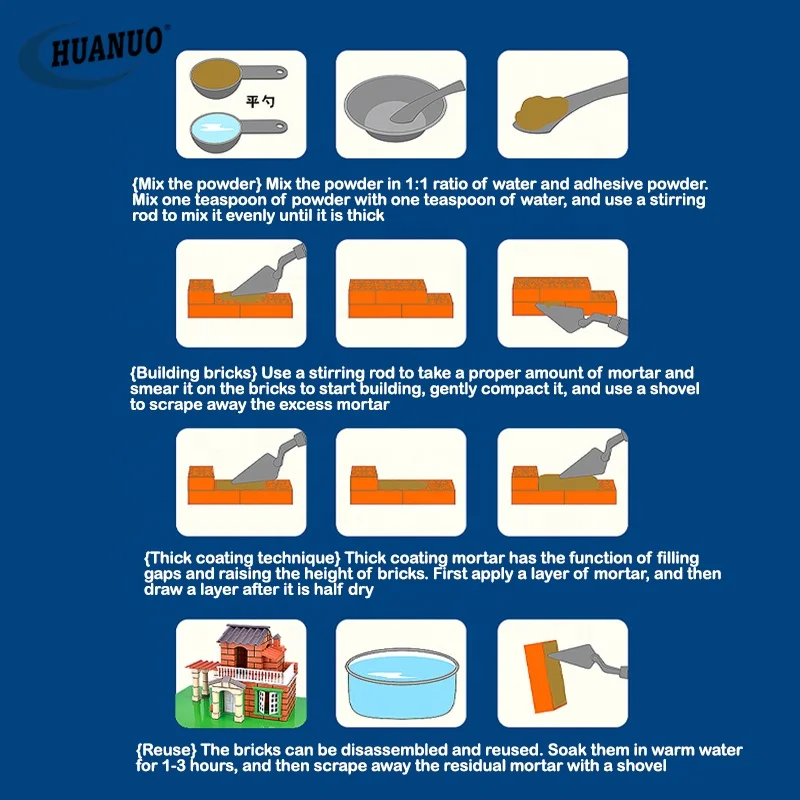 HUANUO®

平勺

{Mix the powder} Mix the powder in 1:1 ratio of water and adhesive powder. Mix one teaspoon of powder with one teaspoon of water, and use a stirring rod to mix it evenly until it is thick

{Building bricks} Use a stirring rod to take a proper amount of mortar and smear it on the bricks to start building, gently compact it, and use a shovel to scrape away the excess mortar

{Thick coating technique} Thick coating mortar has the function of filling gaps and raising the height of bricks. First apply a layer of mortar, and then draw a layer after it is half dry

{Reuse} The bricks can be disassembled and reused. Soak them in warm water for 1-3 hours, and then scrape away the residual mortar with a shovel