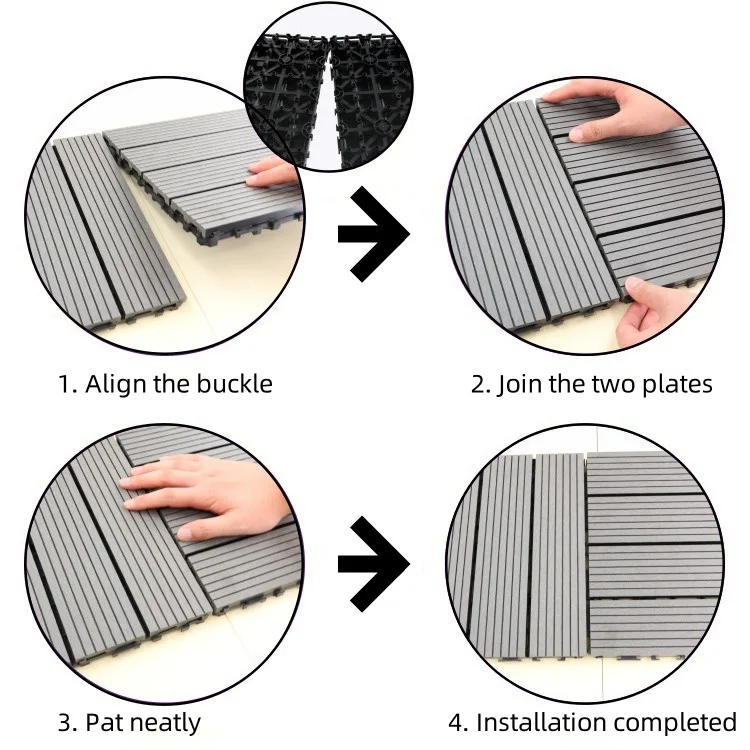 1. Align the buckle

2. Join the two plates

3. Pat neatly

4. Installation completed