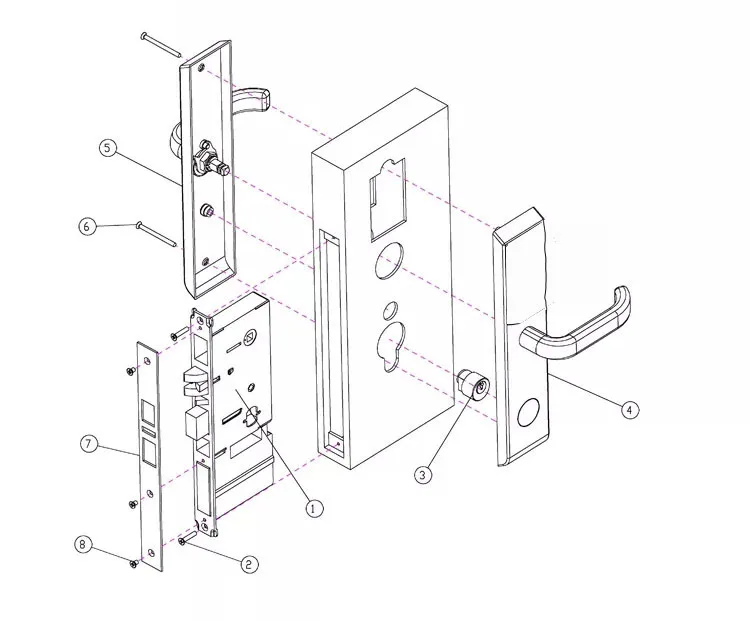 5
6
7
8
1
2
3
4