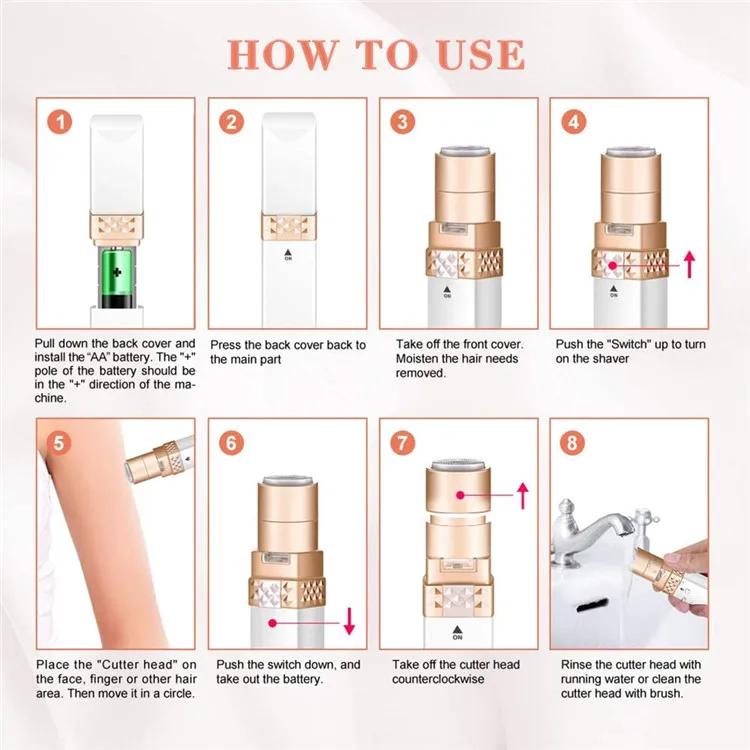 HOW TO USE

1

Pull down the back cover and install the "AA" battery. The "+" pole of the battery should be in the "+" direction of the machine.

2

ON

Press the back cover back to the main part

3

ON

Take off the front cover. Moisten the hair needs removed.

4

ON

Push the "Switch" up to turn on the shaver

5

Place the "Cutter head" on the face, finger or other hair area. Then move it in a circle.

6

Push the switch down, and take out the battery.

7

ON

Take off the cutter head counterclockwise

8

Rinse the cutter head with running water or clean the cutter head with brush.