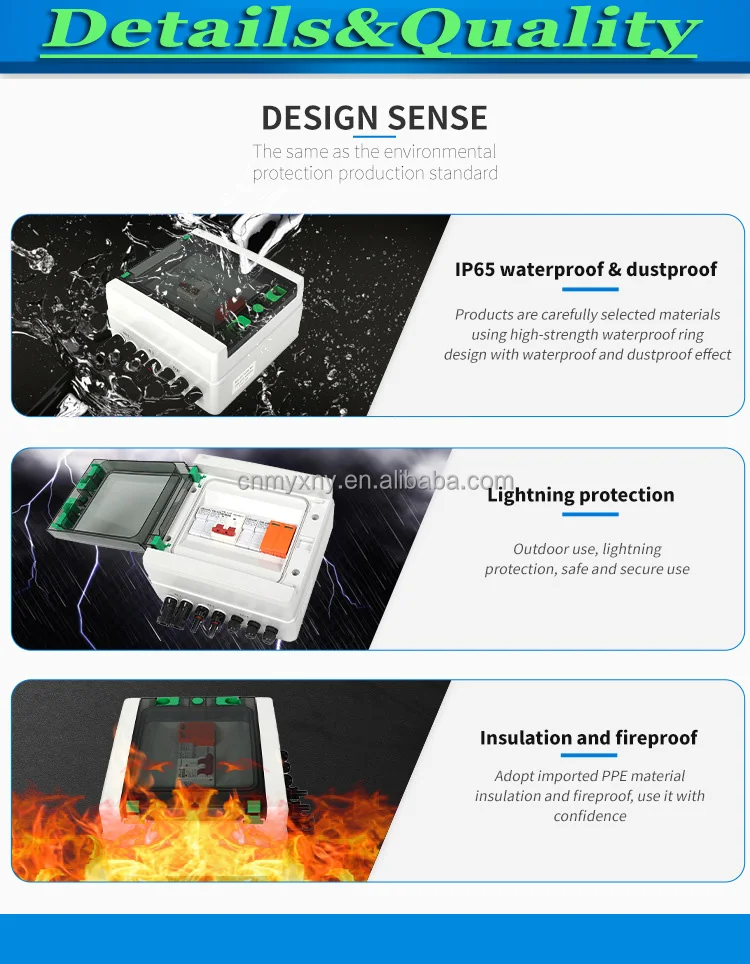 Details&Quality

DESIGN SENSE

The same as the environmental protection production standard

IP65 waterproof & dustproof

Products are carefully selected materials using high-strength waterproof ring design with waterproof and dustproof effect

cnmyxny.en.alibaba.com

Lightning protection

Outdoor use, lightning protection, safe and secure use

Insulation and fireproof

Adopt imported PPE material insulation and fireproof, use it with confidence