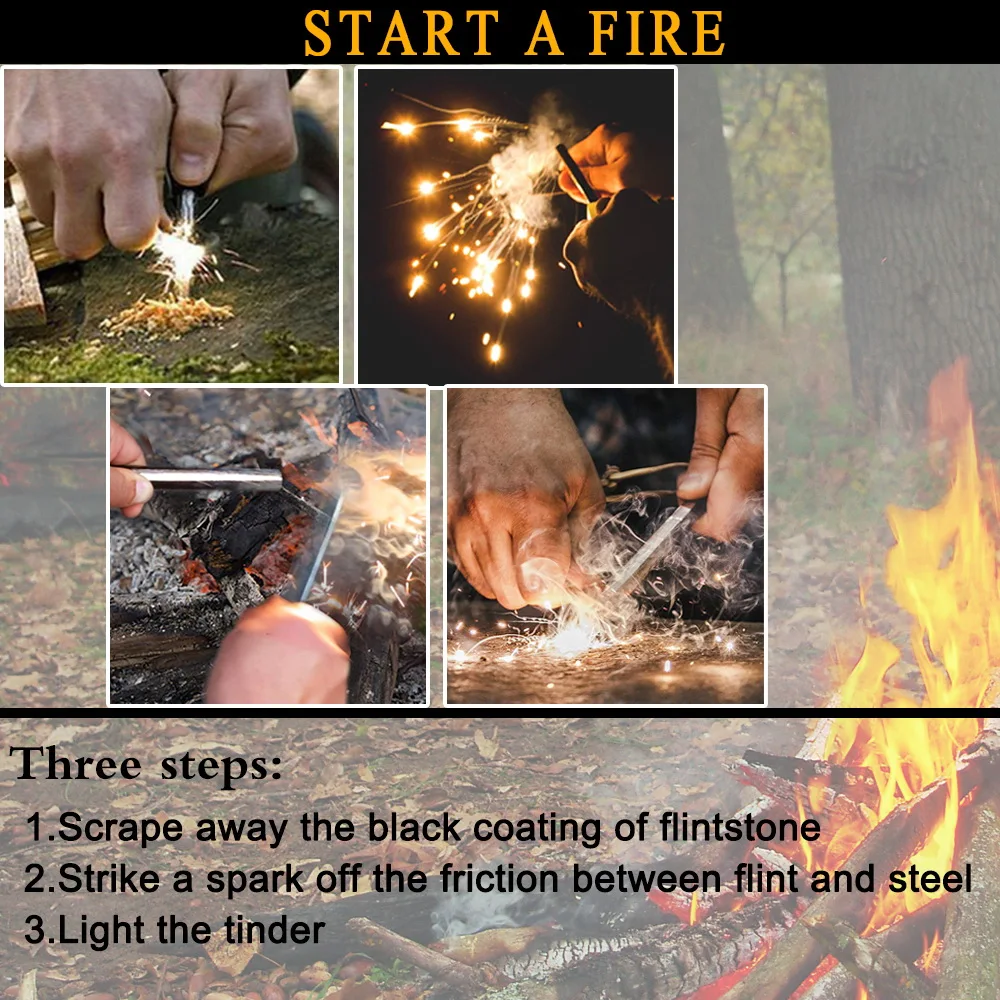 START A FIRE

Three steps:

1.Scrape away the black coating of flintstone
2.Strike a spark off the friction between flint and steel
3.Light the tinder