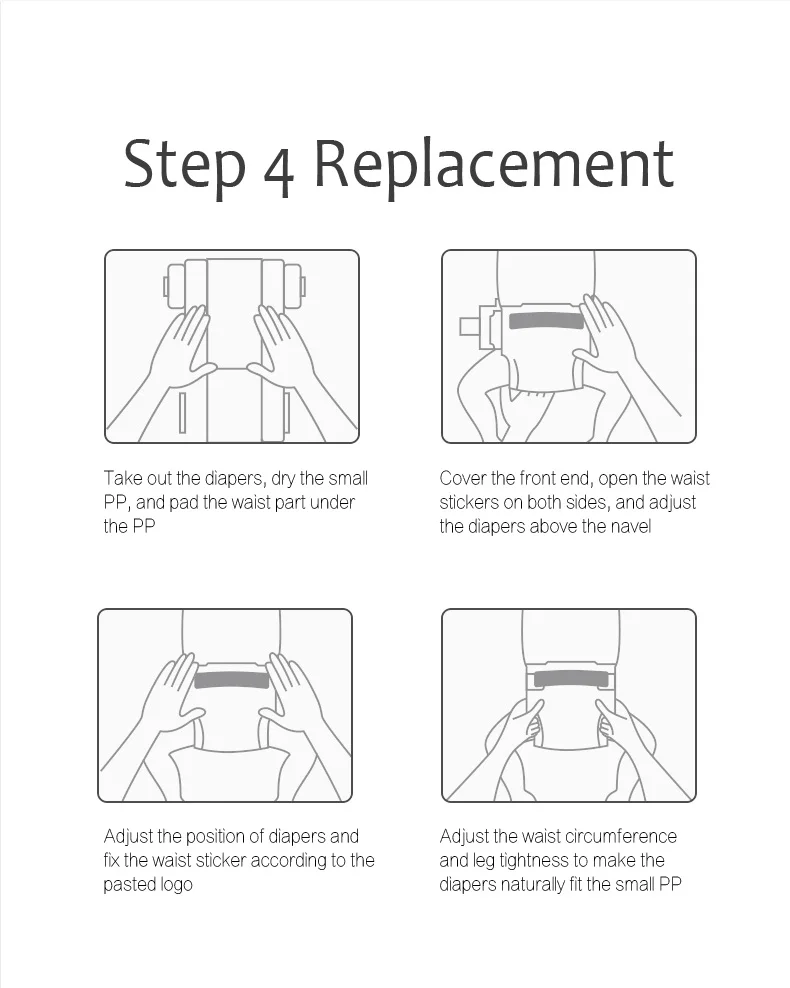 Step 4 Replacement

Take out the diapers, dry the small PP, and pad the waist part under the PP

Cover the front end, open the waist stickers on both sides, and adjust the diapers above the navel

Adjust the position of diapers and fix the waist sticker according to the pasted logo

Adjust the waist circumference and leg tightness to make the diapers naturally fit the small PP