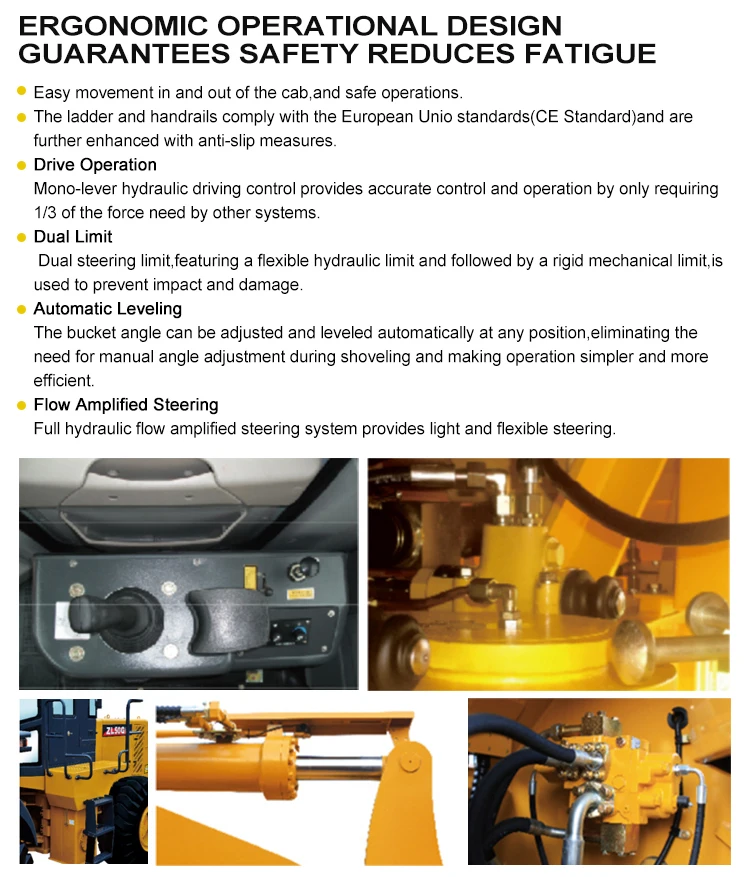 ERGONOMIC OPERATIONAL DESIGN
GUARANTEES SAFETY REDUCES FATIGUE

Easy movement in and out of the cab,and safe operations.

The ladder and handrails comply with the European Unio standards(CE Standard)and are further enhanced with anti-slip measures.

Drive Operation
Mono-lever hydraulic driving control provides accurate control and operation by only requiring 1/3 of the force need by other systems.

Dual Limit
Dual steering limit,featuring a flexible hydraulic limit and followed by a rigid mechanical limit,is used to prevent impact and damage.

Automatic Leveling
The bucket angle can be adjusted and leveled automatically at any position,eliminating the need for manual angle adjustment during shoveling and making operation simpler and more efficient.

Flow Amplified Steering
Full hydraulic flow amplified steering system provides light and flexible steering.

ZL50G