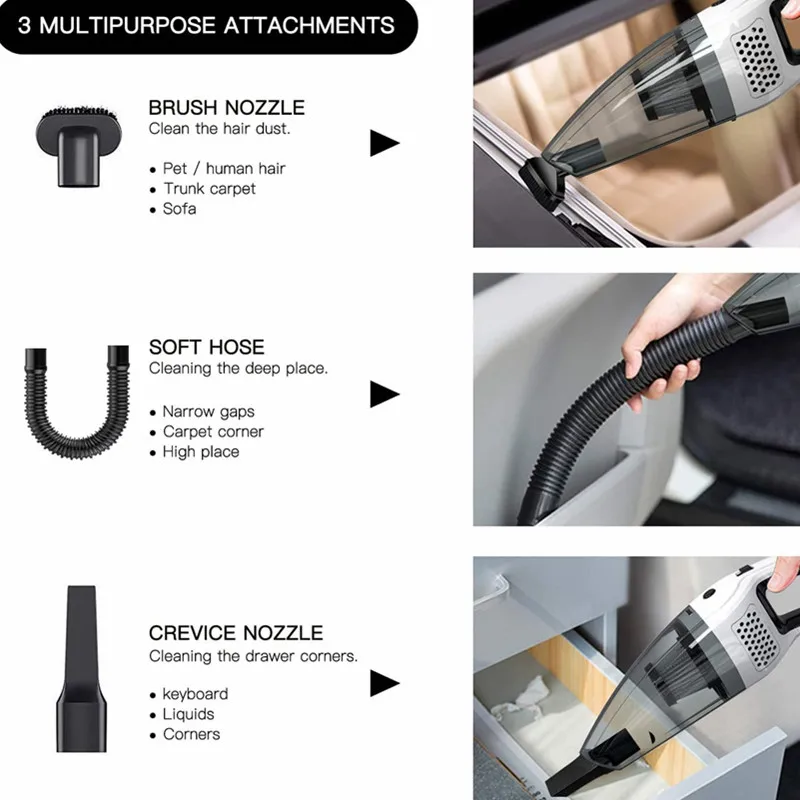 3 MULTIPURPOSE ATTACHMENTS

BRUSH NOZZLE
Clean the hair dust.

• Pet / human hair
• Trunk carpet
• Sofa

SOFT HOSE
Cleaning the deep place.

• Narrow gaps
• Carpet corner
• High place

CREVICE NOZZLE
Cleaning the drawer corners.

• keyboard
• Liquids
• Corners