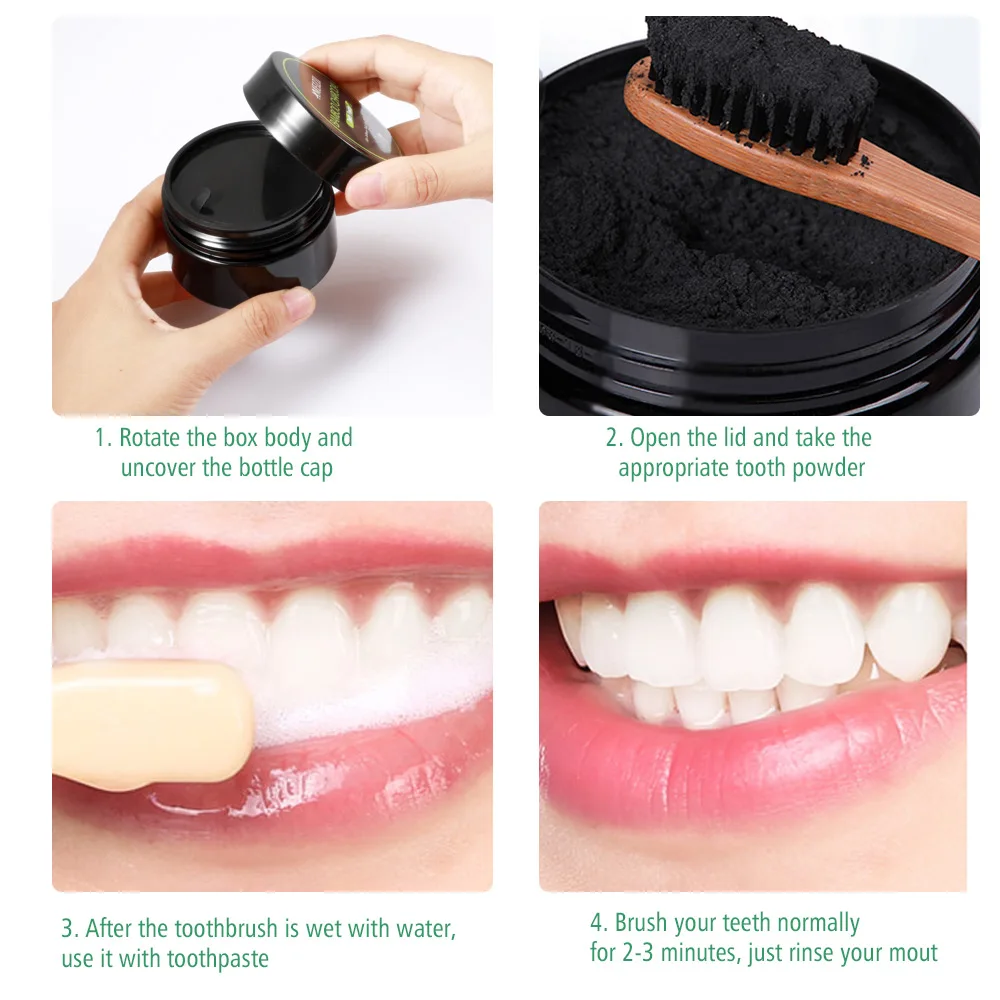 1. Rotate the box body and uncover the bottle cap

2. Open the lid and take the appropriate tooth powder

3. After the toothbrush is wet with water, use it with toothpaste

4. Brush your teeth normally for 2-3 minutes, just rinse your mout