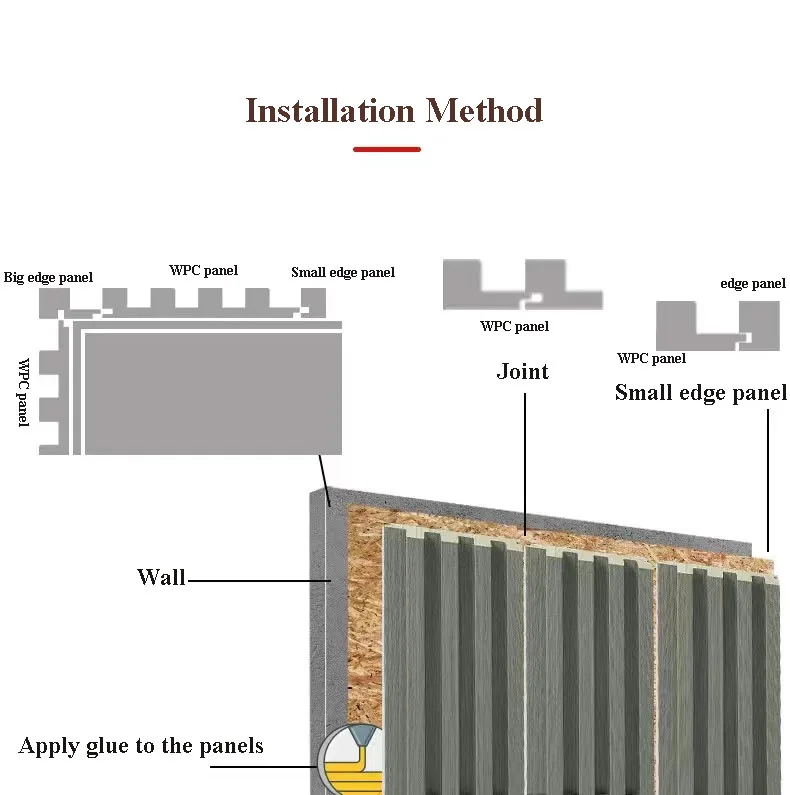 Installation Method

Big edge panel

WPC panel

Small edge panel

WPC panel

WPC panel

edge panel

WPC panel

Joint

Small edge panel

Wall

Apply glue to the panels