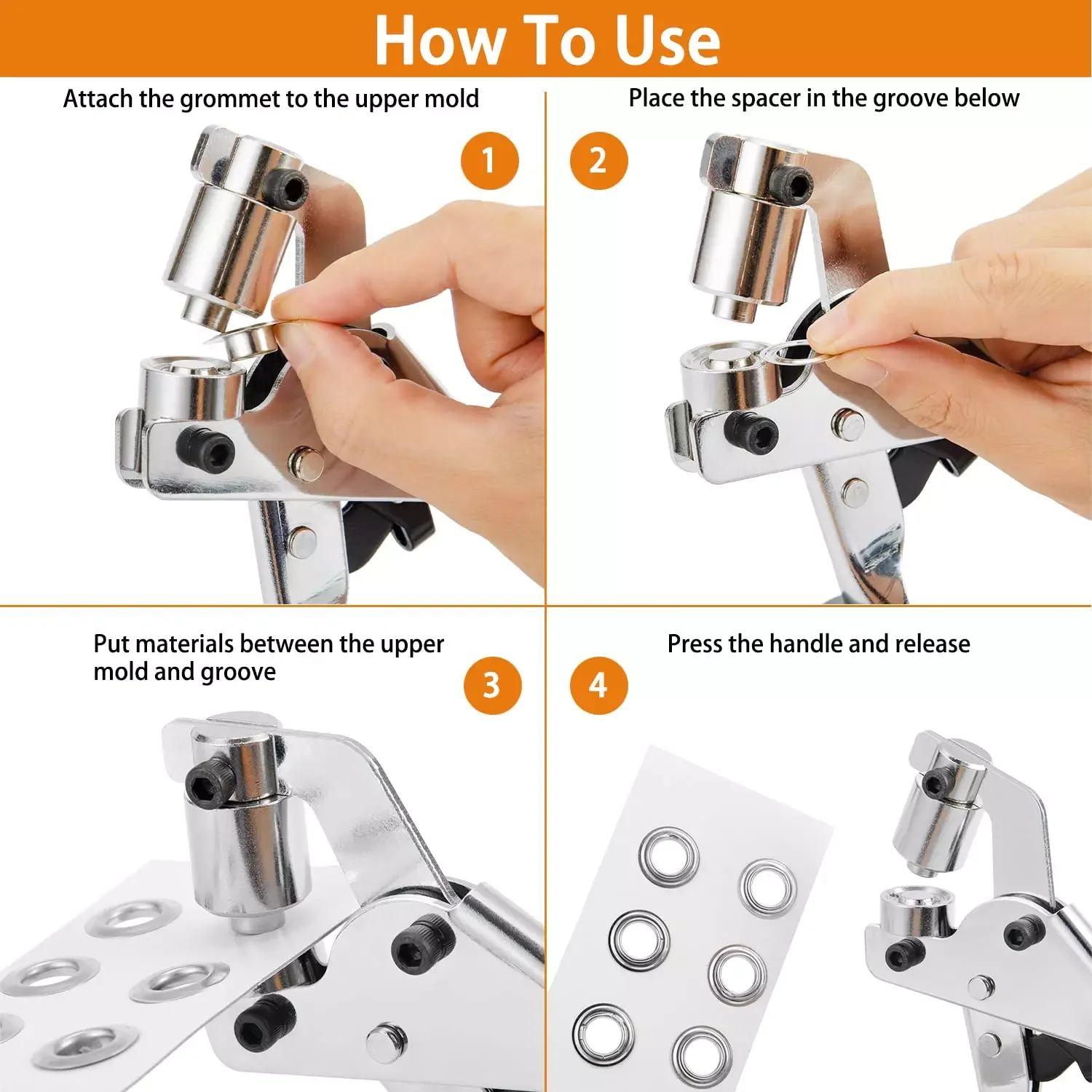 How To Use

Attach the grommet to the upper mold

1

Place the spacer in the groove below

2

Put materials between the upper mold and groove

3

Press the handle and release

4